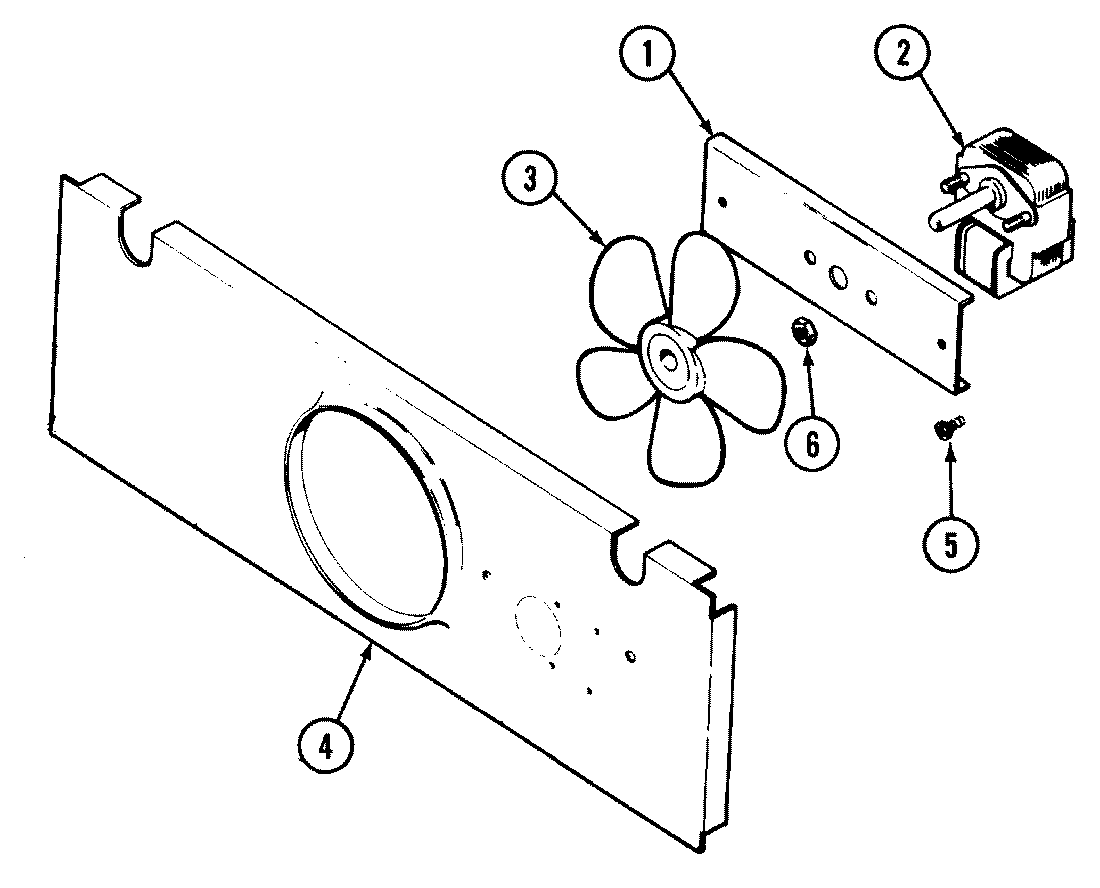 1
2
3
6
5
4