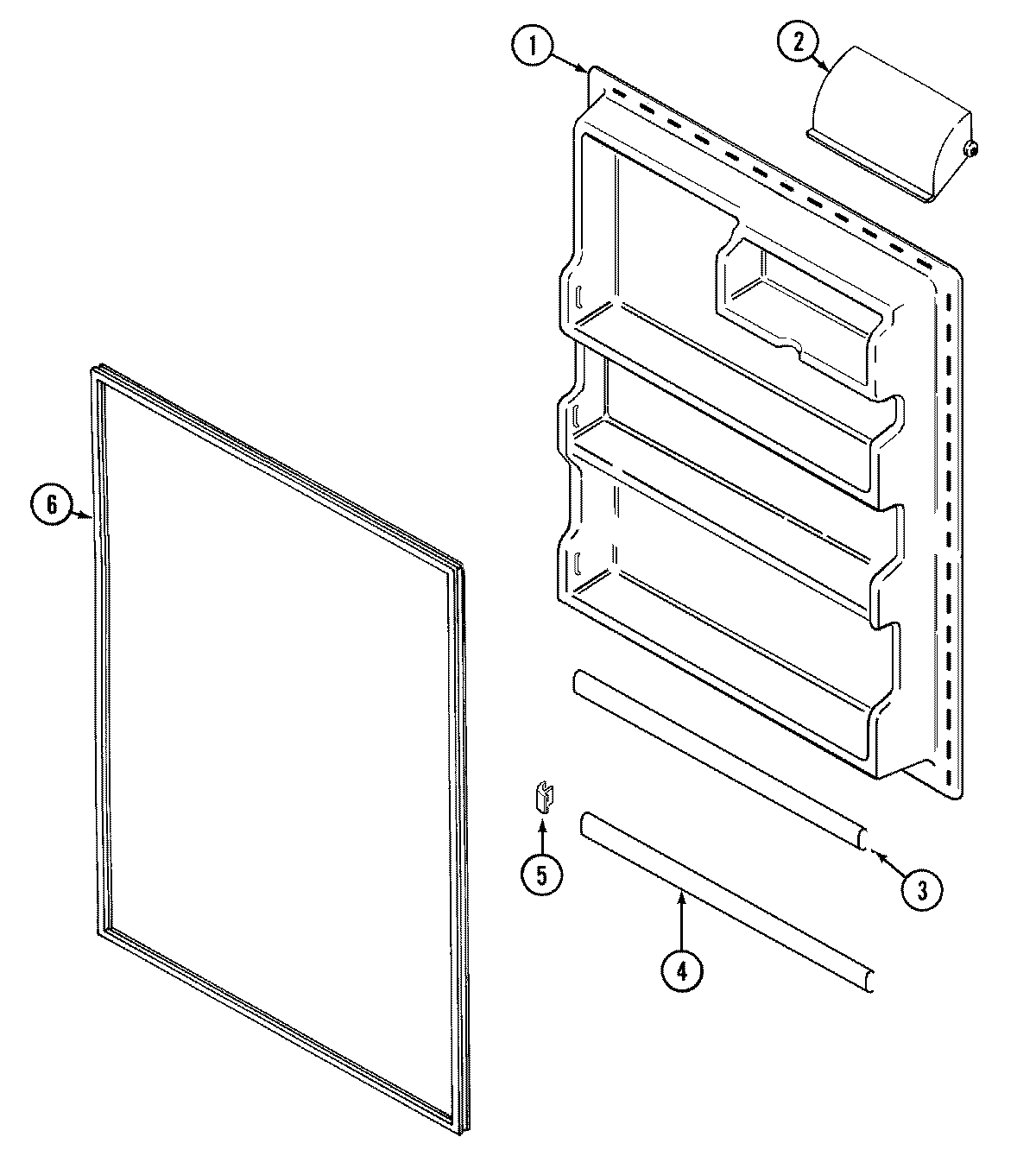 1
2
6
5
3
4