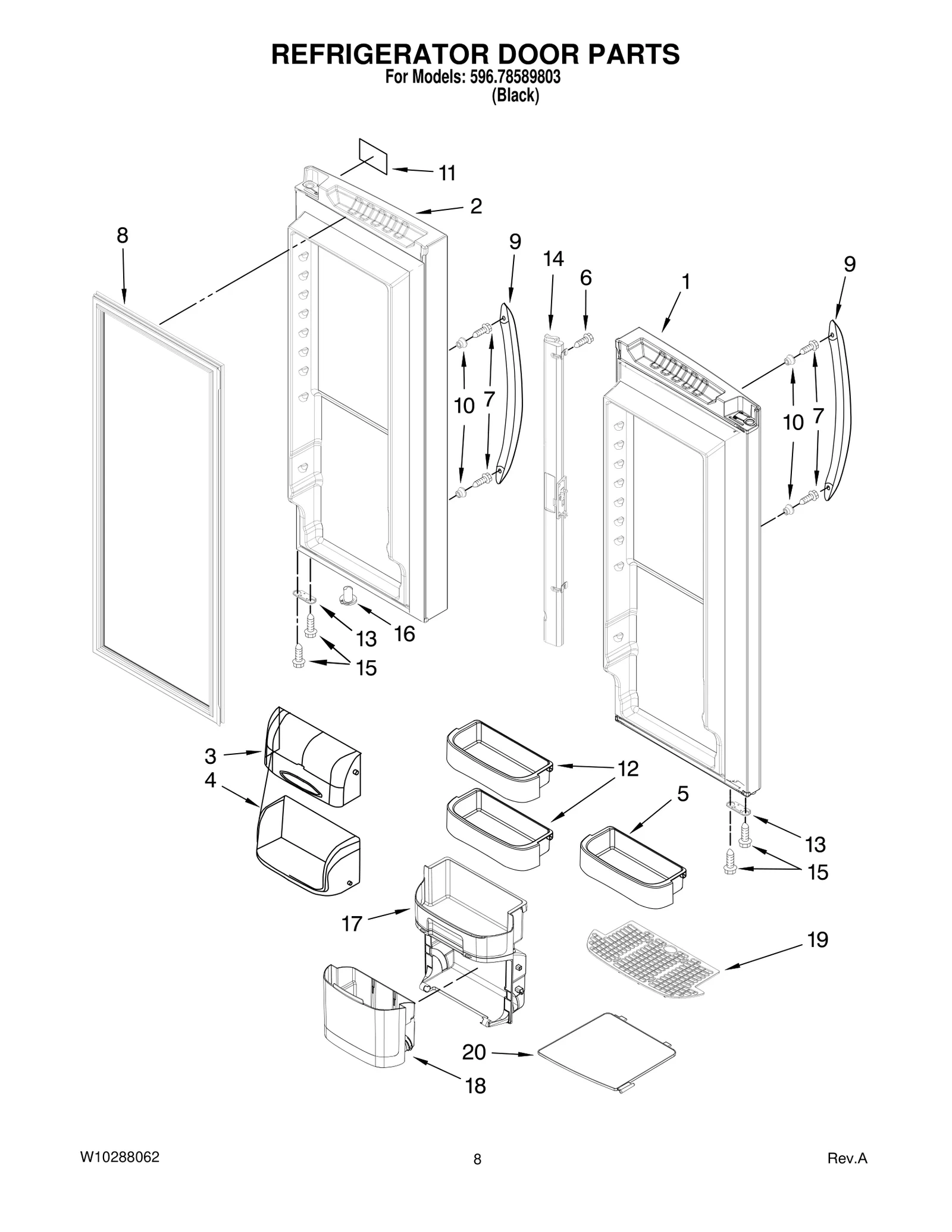 REFRIGERATOR DOOR PARTS
For Models: 596.78589803
(Black)

11
2
8
9
14
6
1
9
10
7
10
7
13
16
15
3
4
12
5
13
15
17
19
20
18

W10288062
8
Rev.A