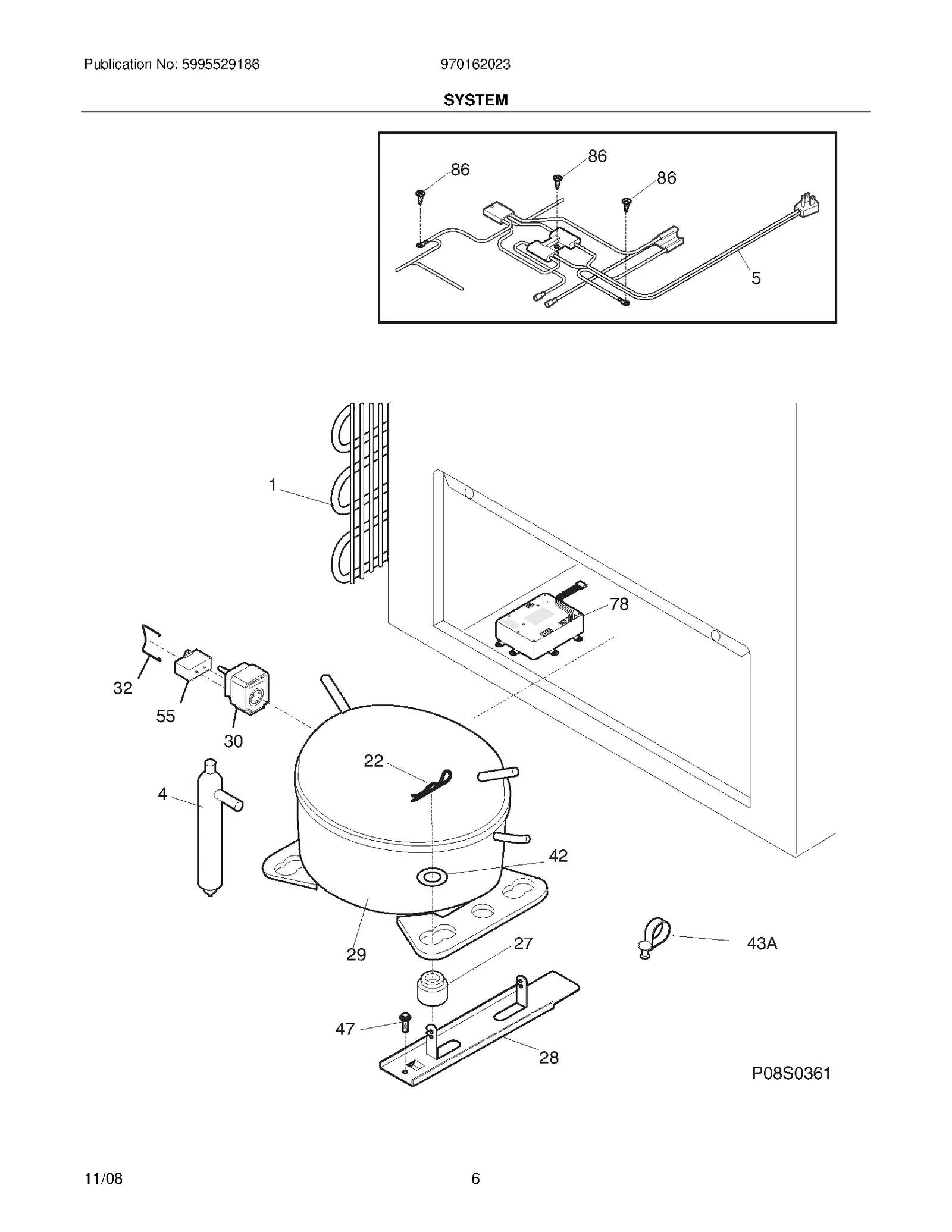 Publication No: 5995529186

970162023

SYSTEM

86
86
86
5

1
78
32
55
30
22
4
42
29
27
43A
47
28

P08S0361

11/08

6