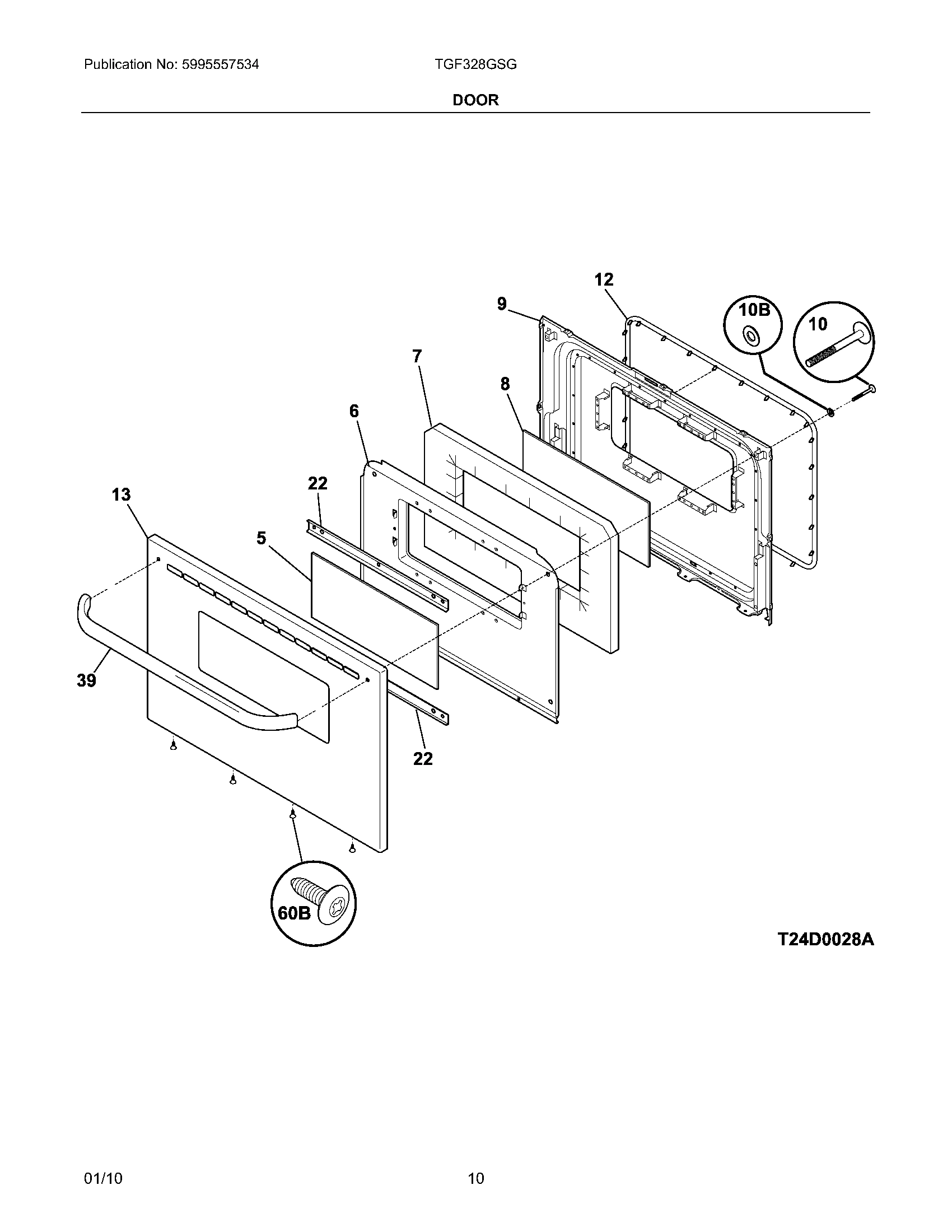 Publication No: 5995557534

TGF328GSG

DOOR

12

9

10B

10

7

8

6

22

13

5

39

22

60B

T24D0028A

01/10

10