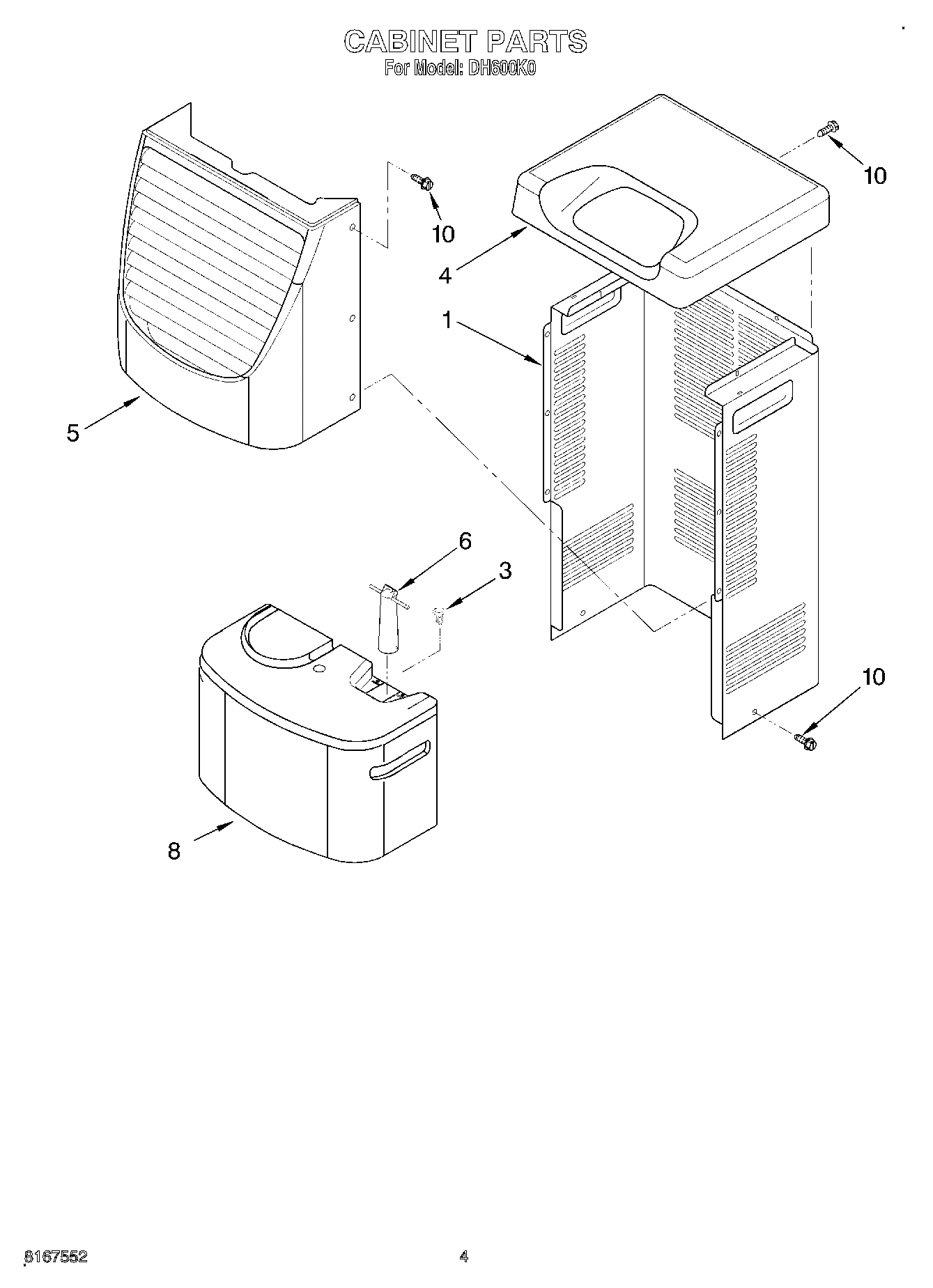 CABINET PARTS
For Model: DH600K0

10

10

4

1

5

6

3

10

8

8167552

4