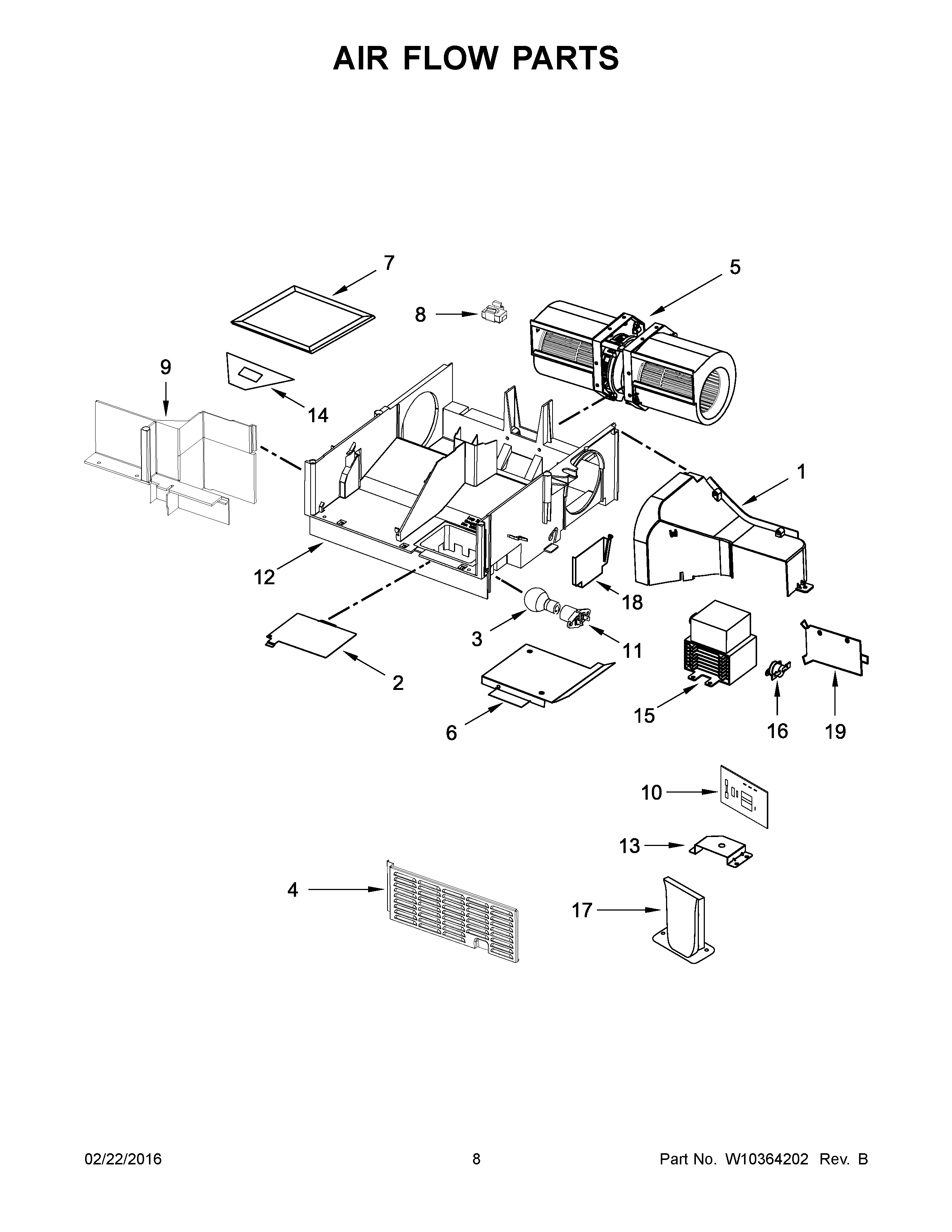 AIR FLOW PARTS

7

5

8

9

14

1

12

18

3

11

2

6

15

16

19

10

13

4

17

02/22/2016

8

Part No. W10364202 Rev. B