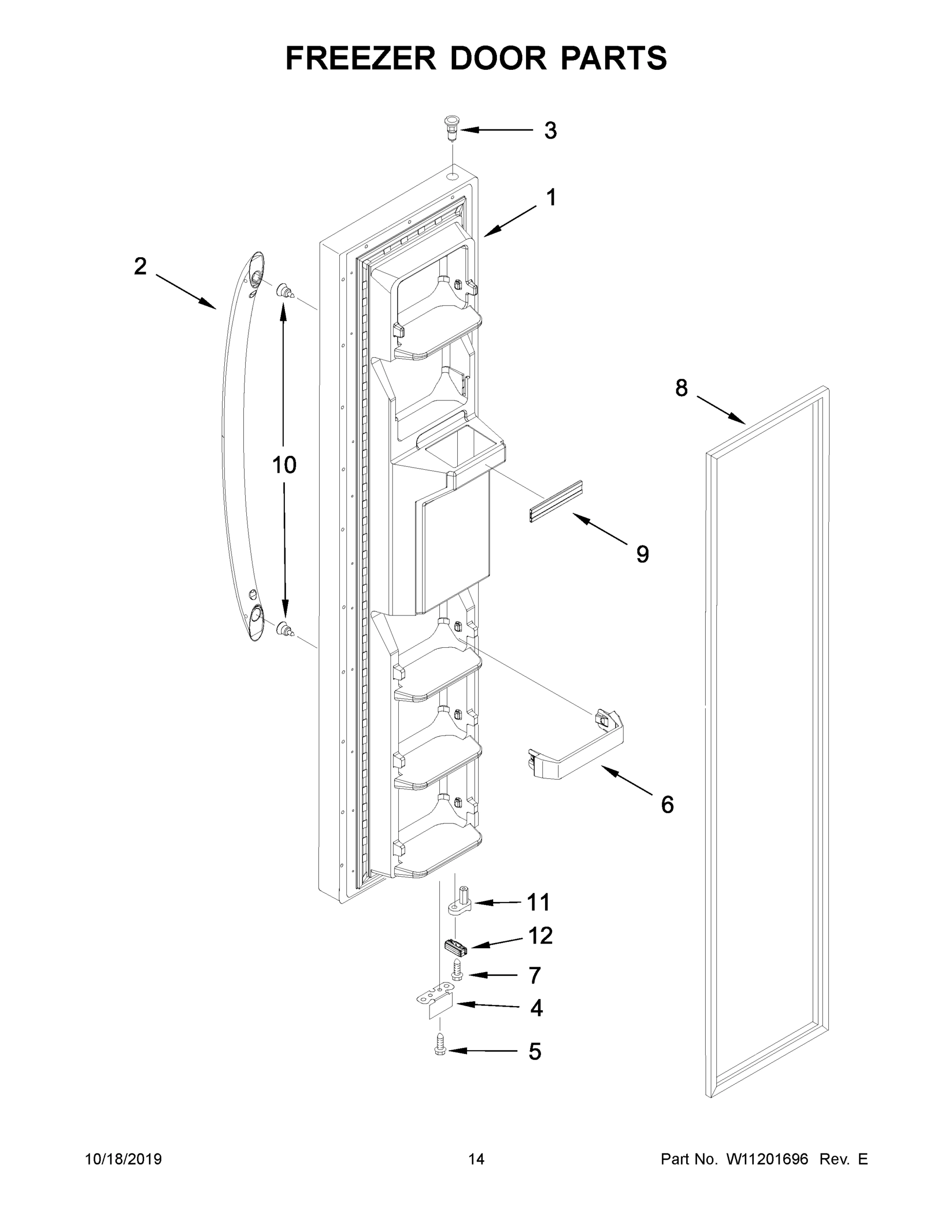 FREEZER DOOR PARTS

3

1

2

8

10

9

6

11

12

7

4

5

10/18/2019 14 Part No. W11201696 Rev. E