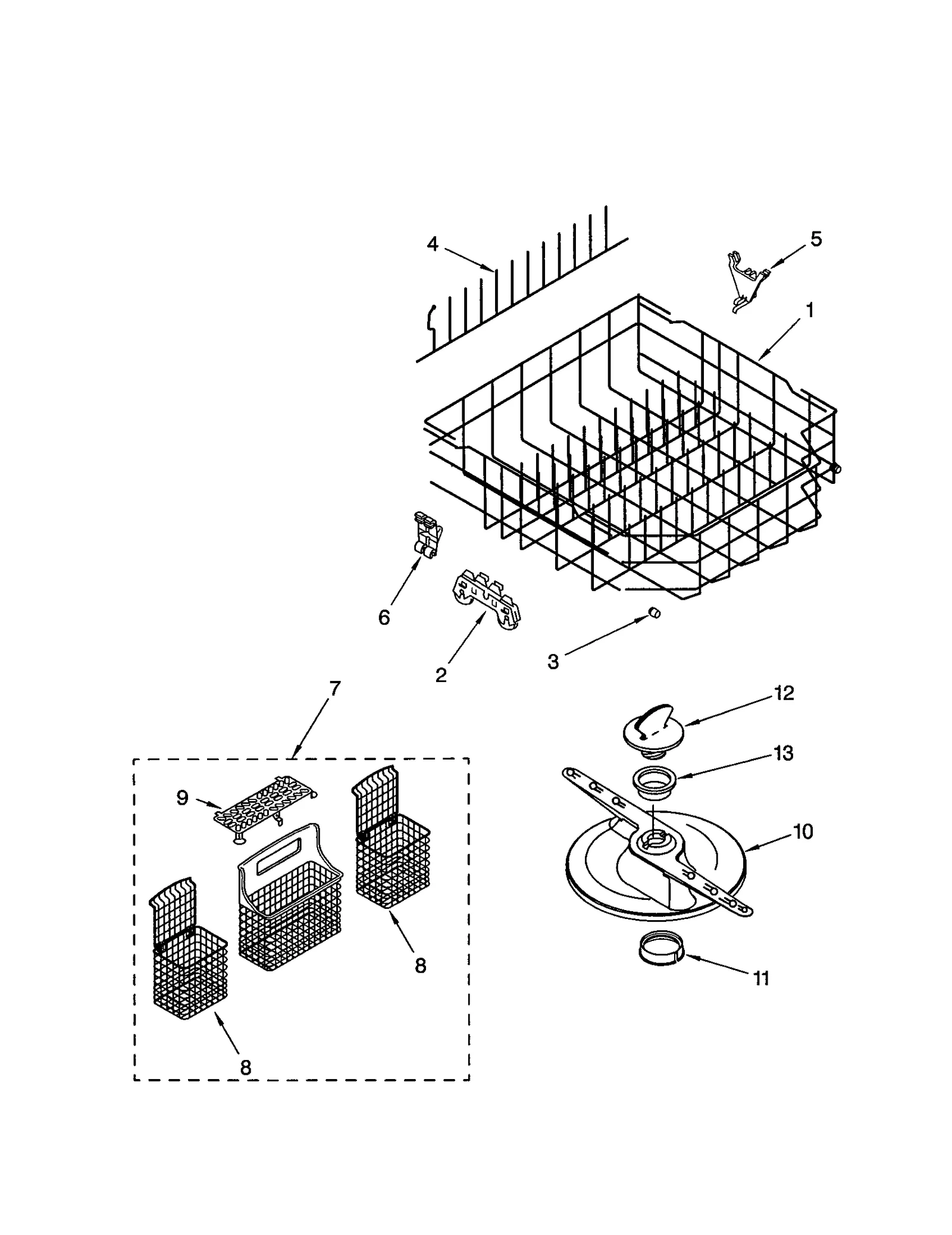 4
5
1
6
2
3
7
12
13
9
10
8
11
8