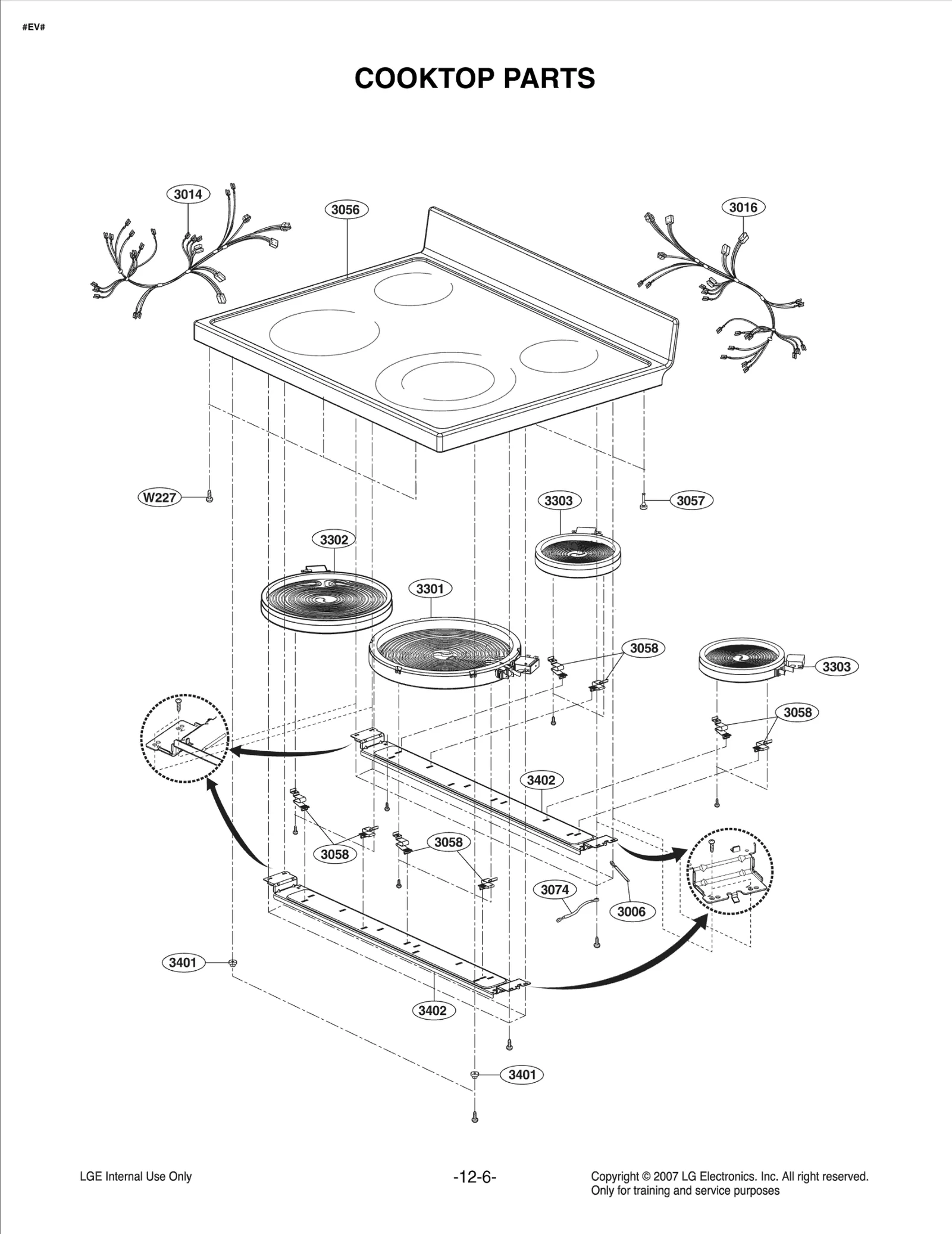 #EV#

COOKTOP PARTS

3014
3056
3016
W227
3303
3057
3302
3301
3058
3303
3058
3402
3058
3058
3074
3006
3401
3402
3401

LGE Internal Use Only

-12-6-

Copyright © 2007 LG Electronics. Inc. All right reserved.
Only for training and service purposes