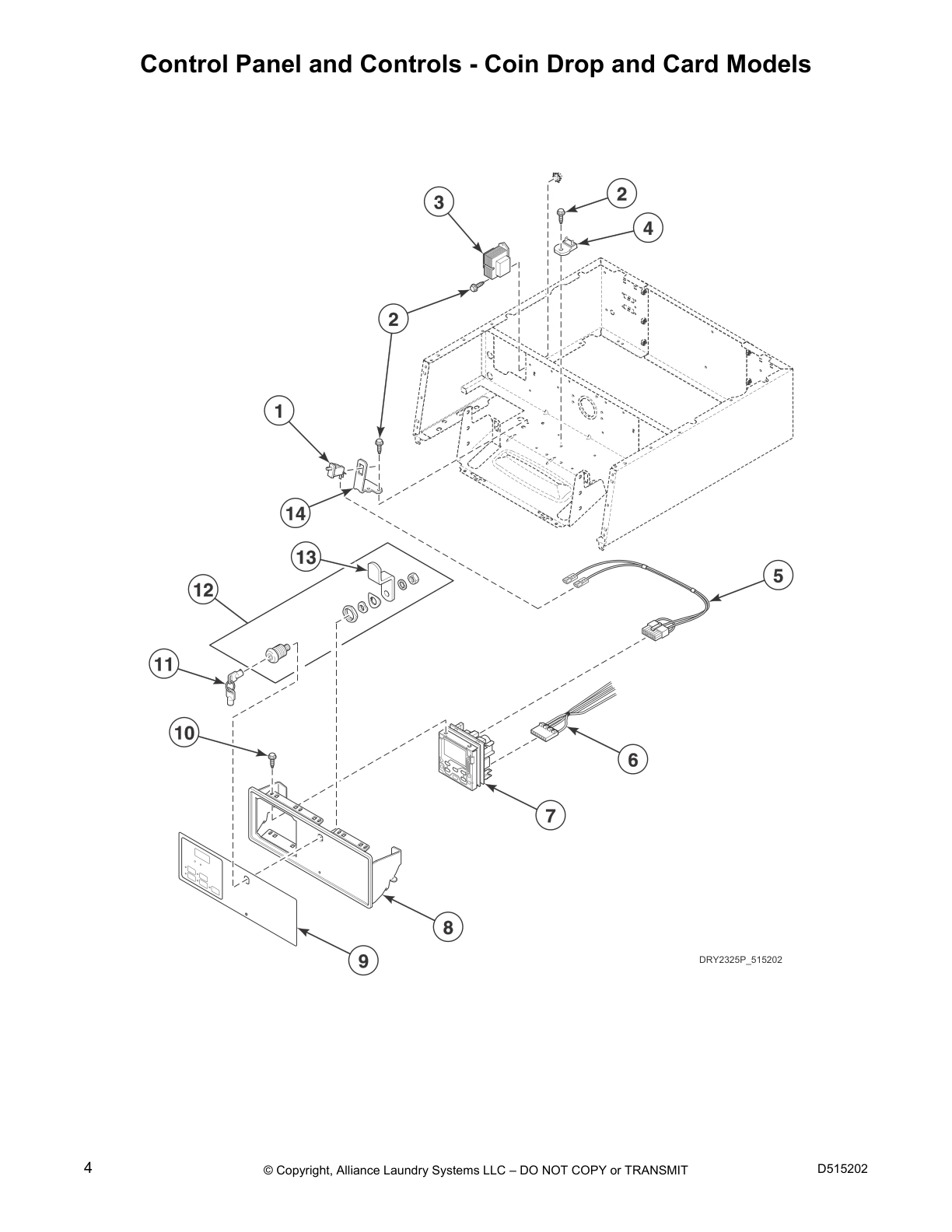 Control Panel and Controls - Coin Drop and Card Models

3
2
4
2
1
14
13
12
5
11
10
6
7
8
9

DRY2325P_515202

4
© Copyright, Alliance Laundry Systems LLC – DO NOT COPY or TRANSMIT
D515202