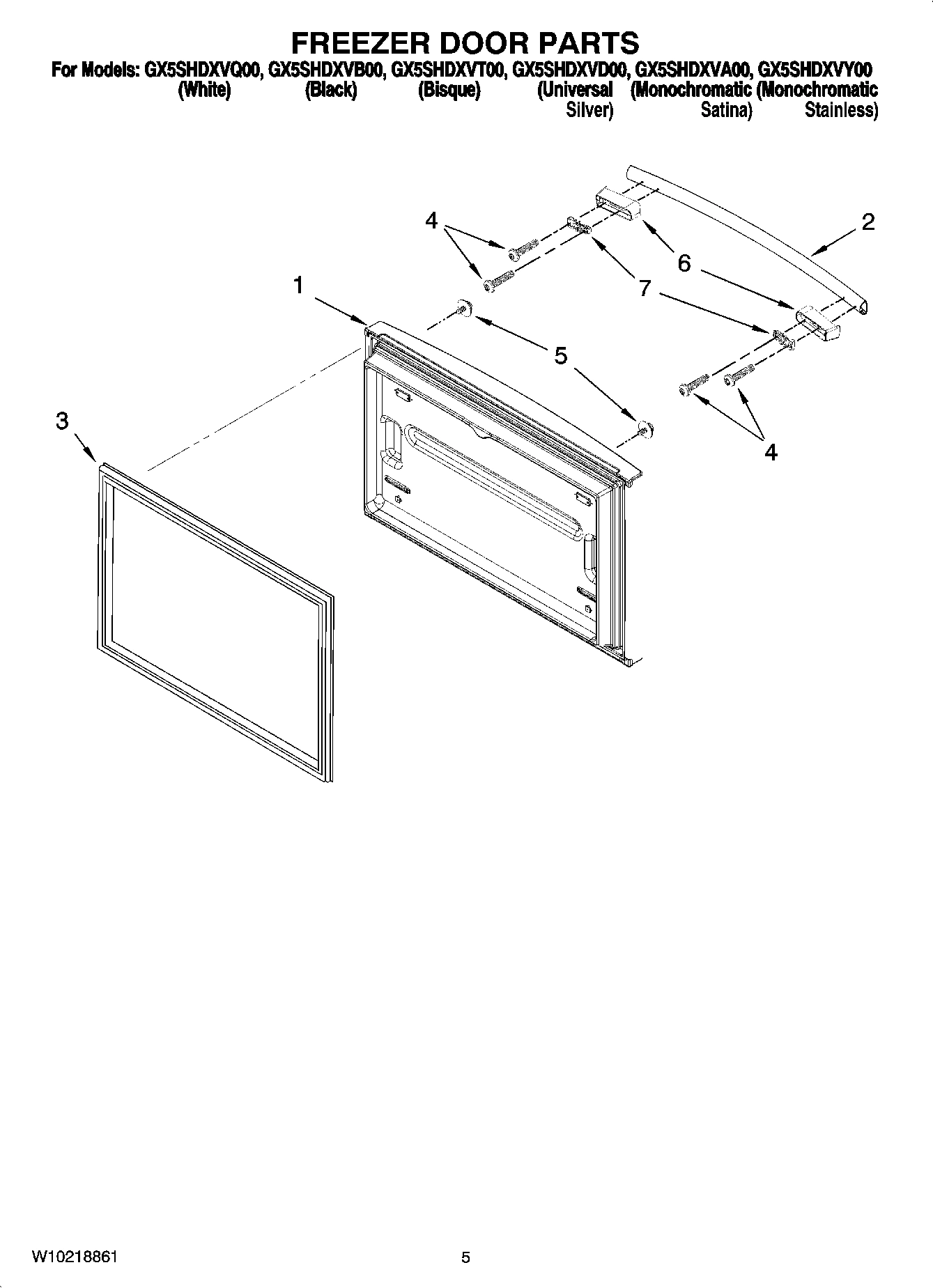 FREEZER DOOR PARTS

For Models: GX5SHDXVQ00, GX5SHDXVB00, GX5SHDXVT00, GX5SHDXVD00, GX5SHDXVA00, GX5SHDXVY00
(White) (Black) (Bisque) (Universal Silver) (Monochromatic Satina) (Monochromatic Stainless)

4
2
6
1
7
5
3
4

W10218861
5