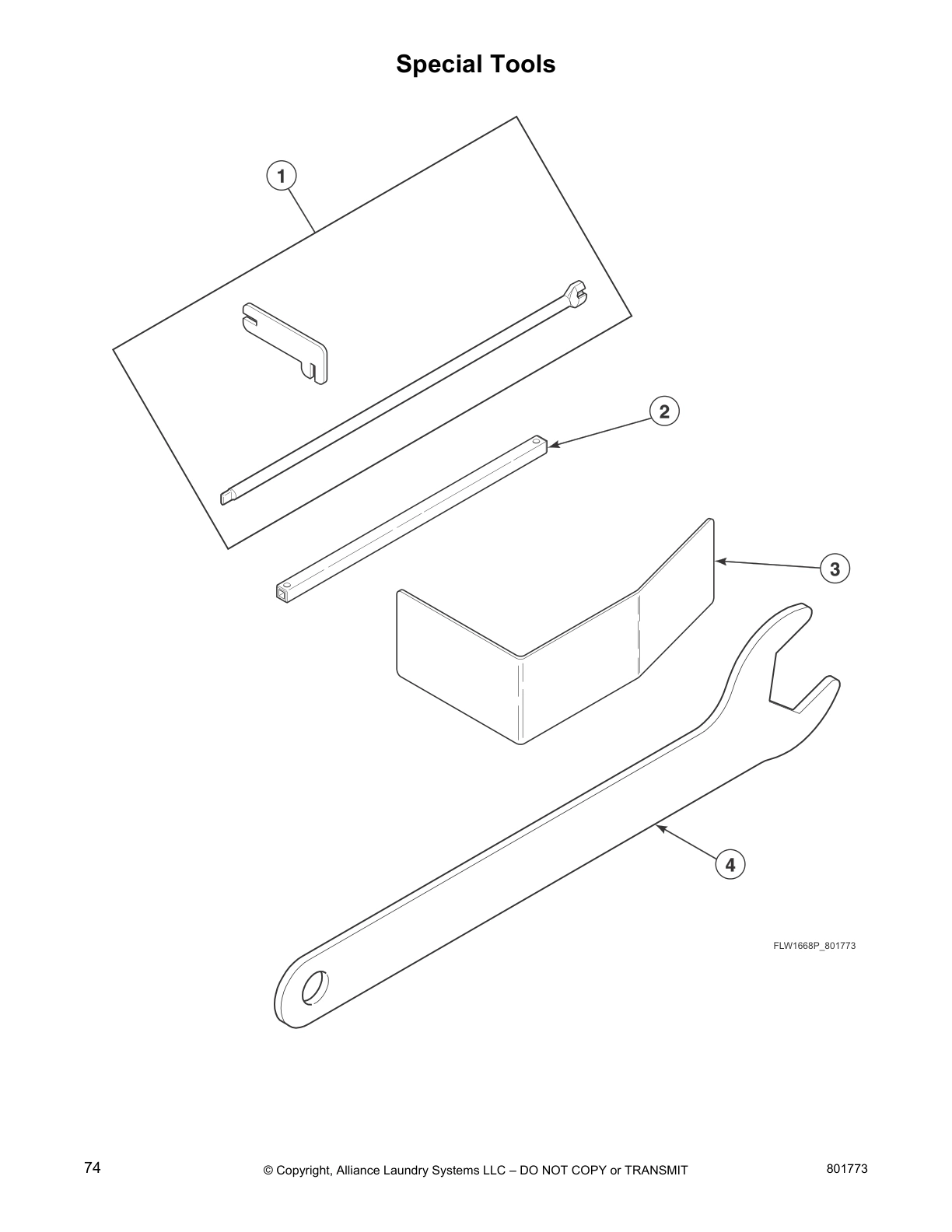 Special Tools

1

2

3

4

FLW1668P_801773

74

© Copyright, Alliance Laundry Systems LLC – DO NOT COPY or TRANSMIT

801773