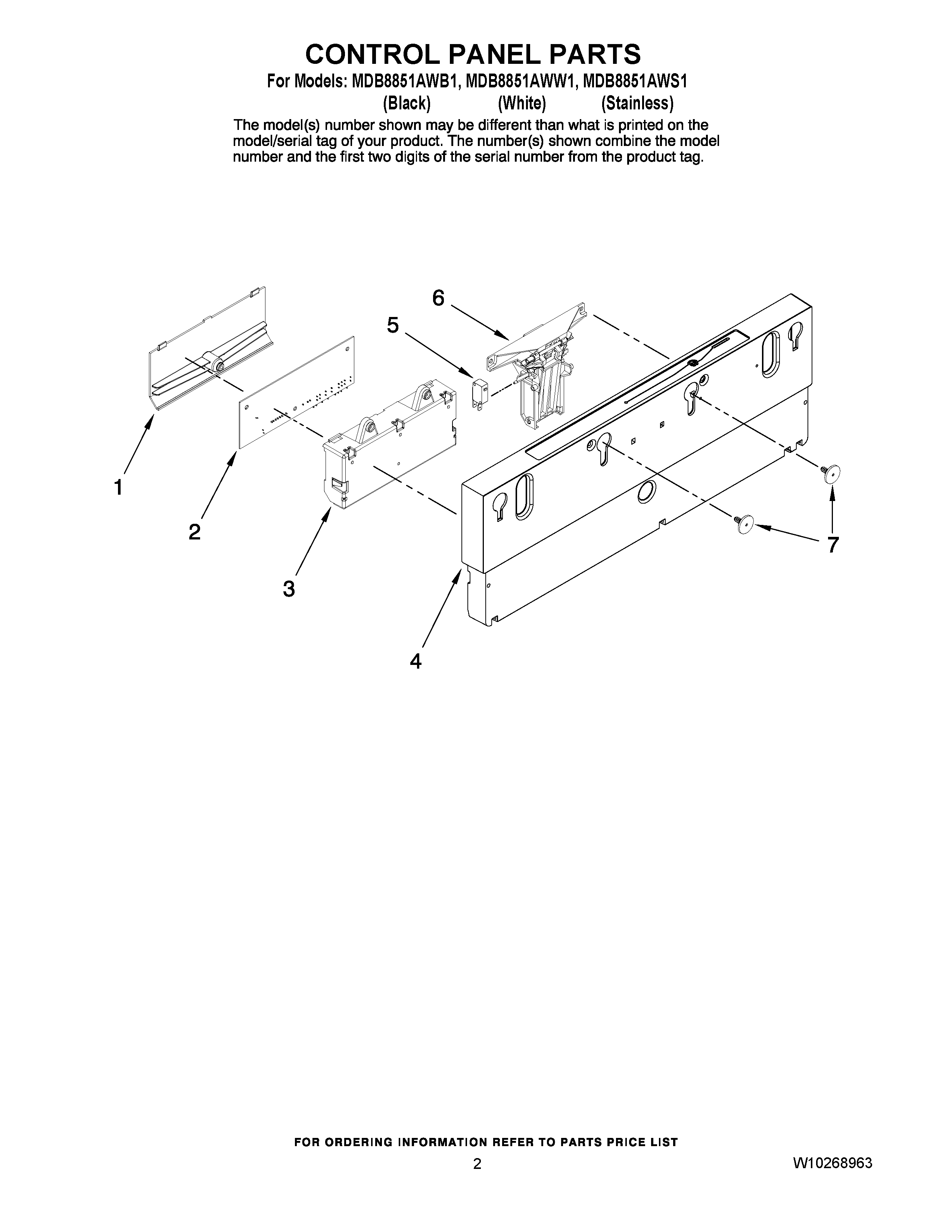 CONTROL PANEL PARTS

For Models: MDB8851AWB1, MDB8851AWW1, MDB8851AWS1
(Black) (White) (Stainless)

The model(s) number shown may be different than what is printed on the model/serial tag of your product. The number(s) shown combine the model number and the first two digits of the serial number from the product tag.

6
5
1
2
3
4
7

FOR ORDERING INFORMATION REFER TO PARTS PRICE LIST

2

W10268963