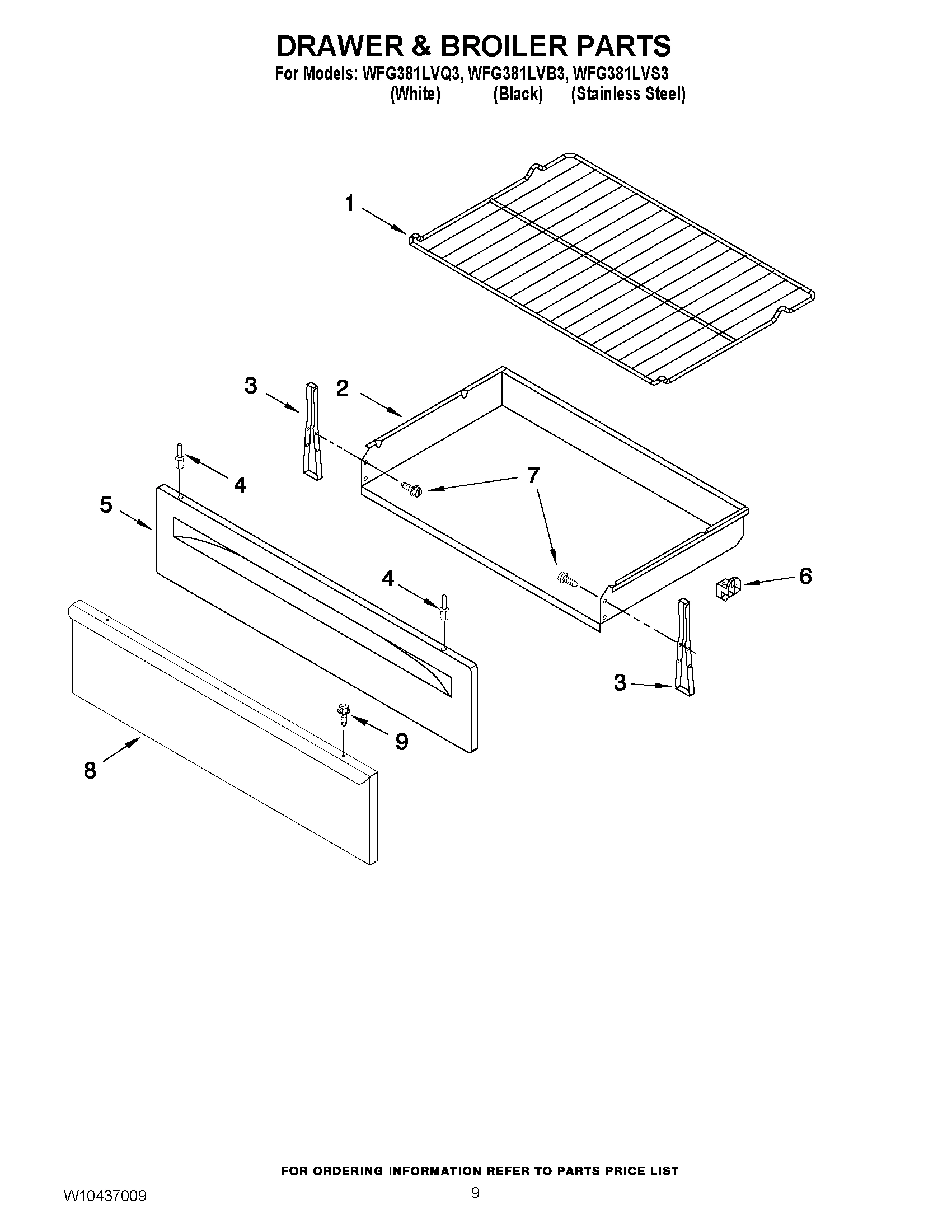 DRAWER & BROILER PARTS
For Models: WFG381LVQ3, WFG381LVB3, WFG381LVS3
(White) (Black) (Stainless Steel)

1

3

2

4

7

5

4

6

3

9

8

FOR ORDERING INFORMATION REFER TO PARTS PRICE LIST

W10437009

9