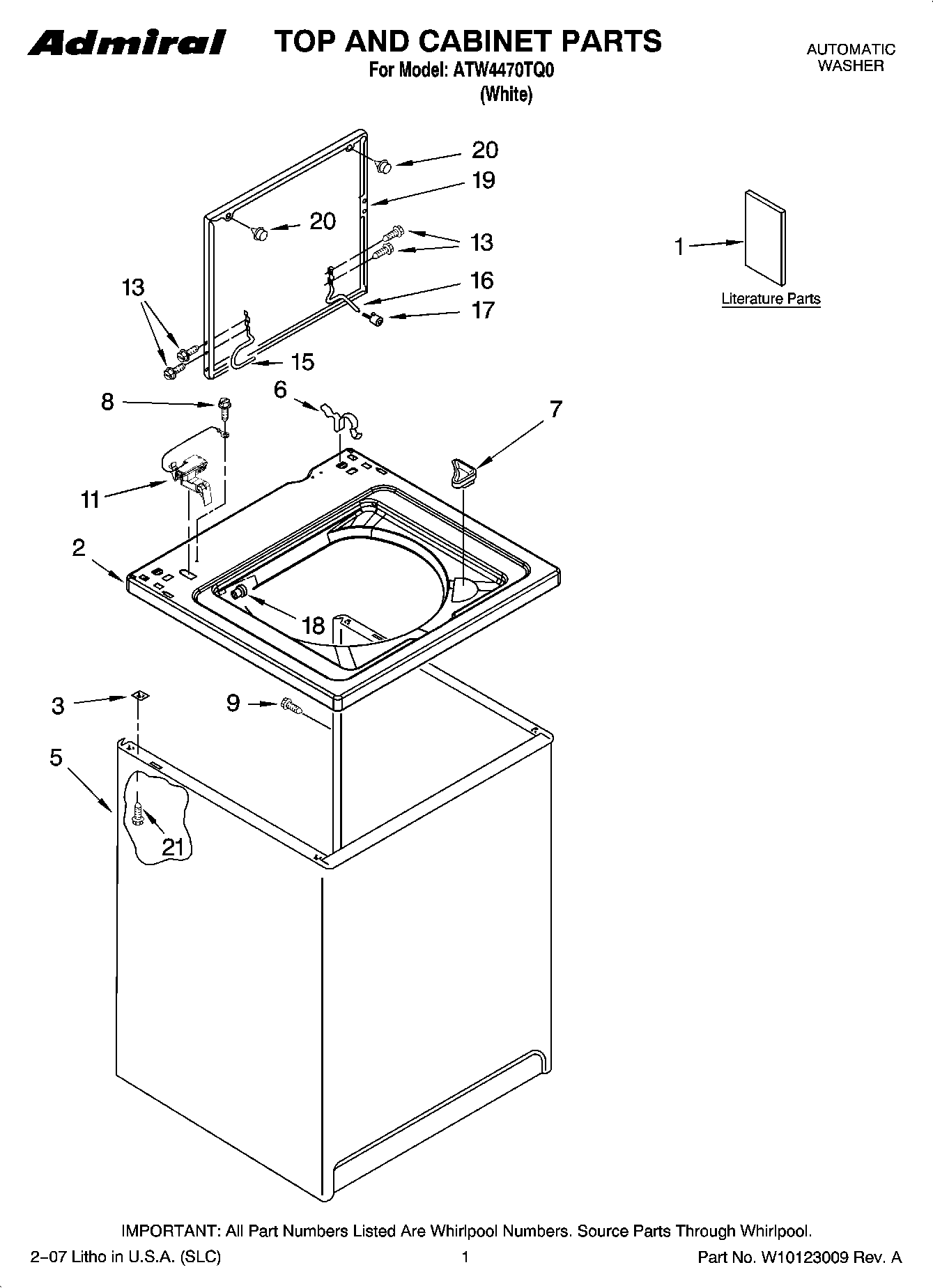 Admiral TOP AND CABINET PARTS
For Model: ATW4470TQ0
(White)

AUTOMATIC
WASHER

20
19
20
13
16
17
13
15
1
Literature Parts
8
6
7
11
2
18
3
9
5
21

IMPORTANT: All Part Numbers Listed Are Whirlpool Numbers. Source Parts Through Whirlpool.

2–07 Litho in U.S.A. (SLC)
1
Part No. W10123009 Rev. A