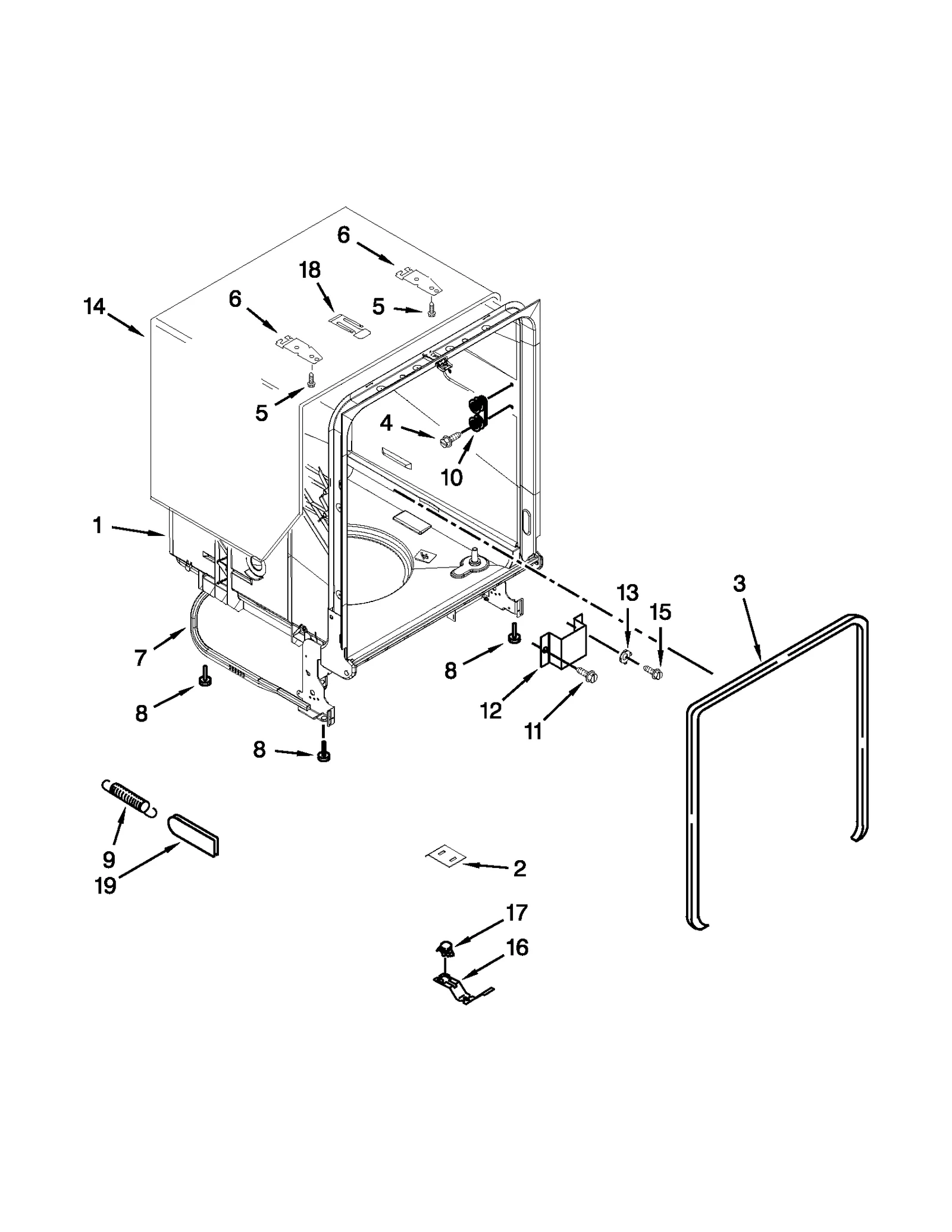 6
18
14
6
5
5
4
10
1
13
3
15
7
8
8
12
11
8
9
19
2
17
16