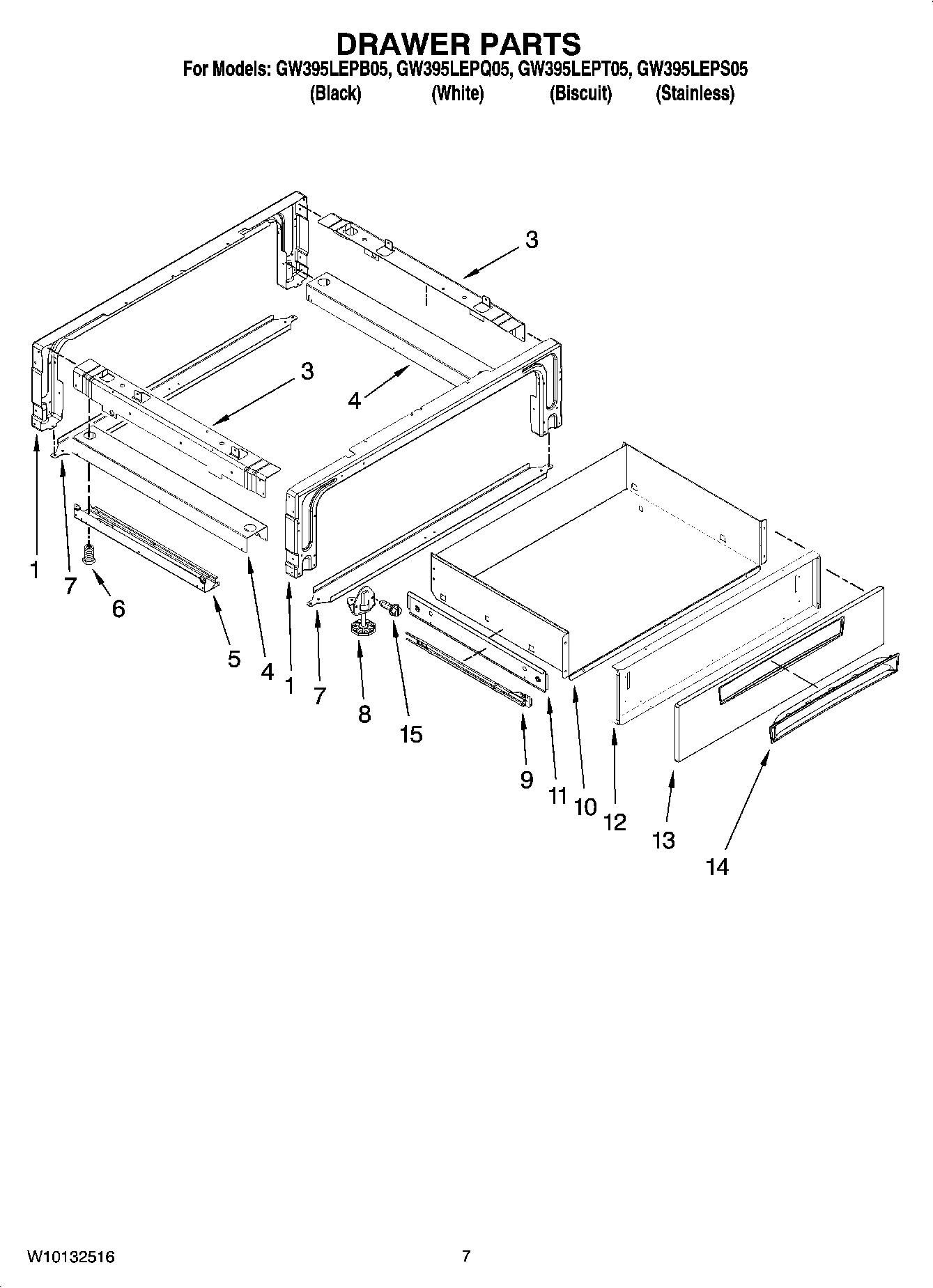 DRAWER PARTS

For Models: GW395LEPB05, GW395LEPQ05, GW395LEPT05, GW395LEPS05
(Black) (White) (Biscuit) (Stainless)

3
3
4
1
7
6
5
4
1
7
8
15
9
11
10
12
13
14

W10132516

7