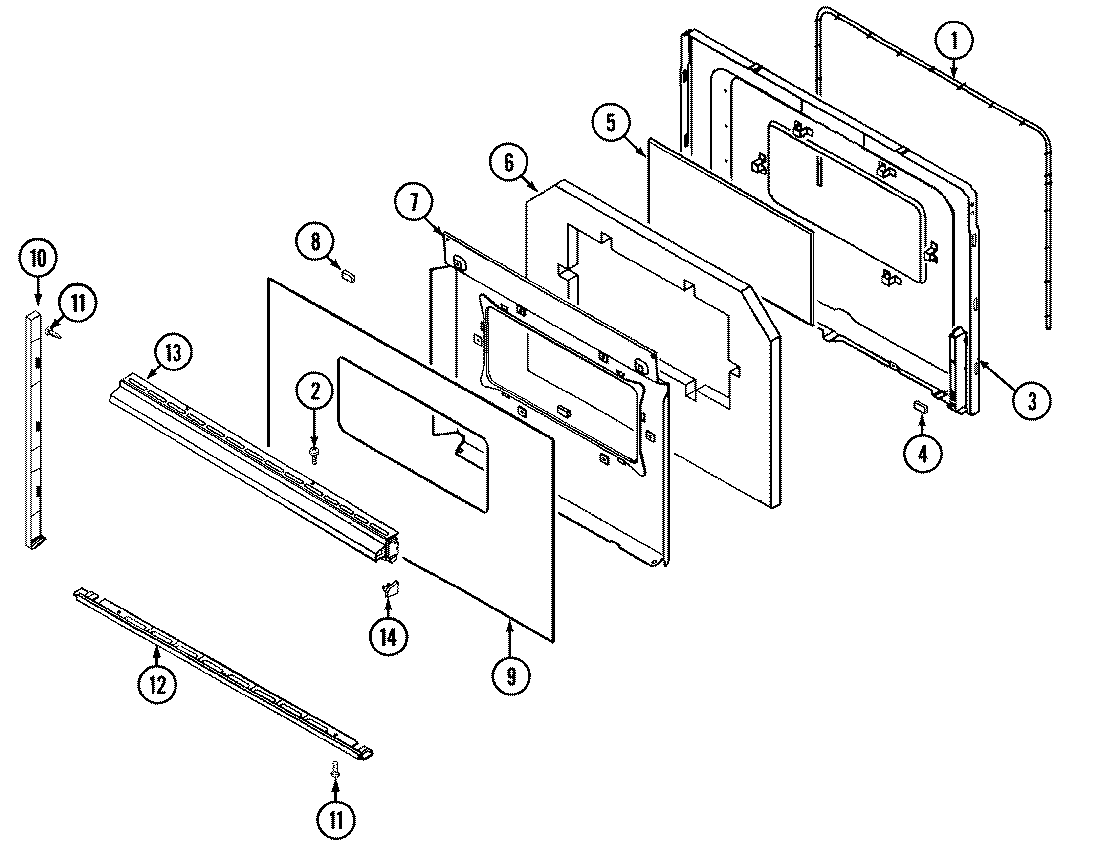 1
5
6
7
8
10
11
13
2
3
4
14
9
12
11