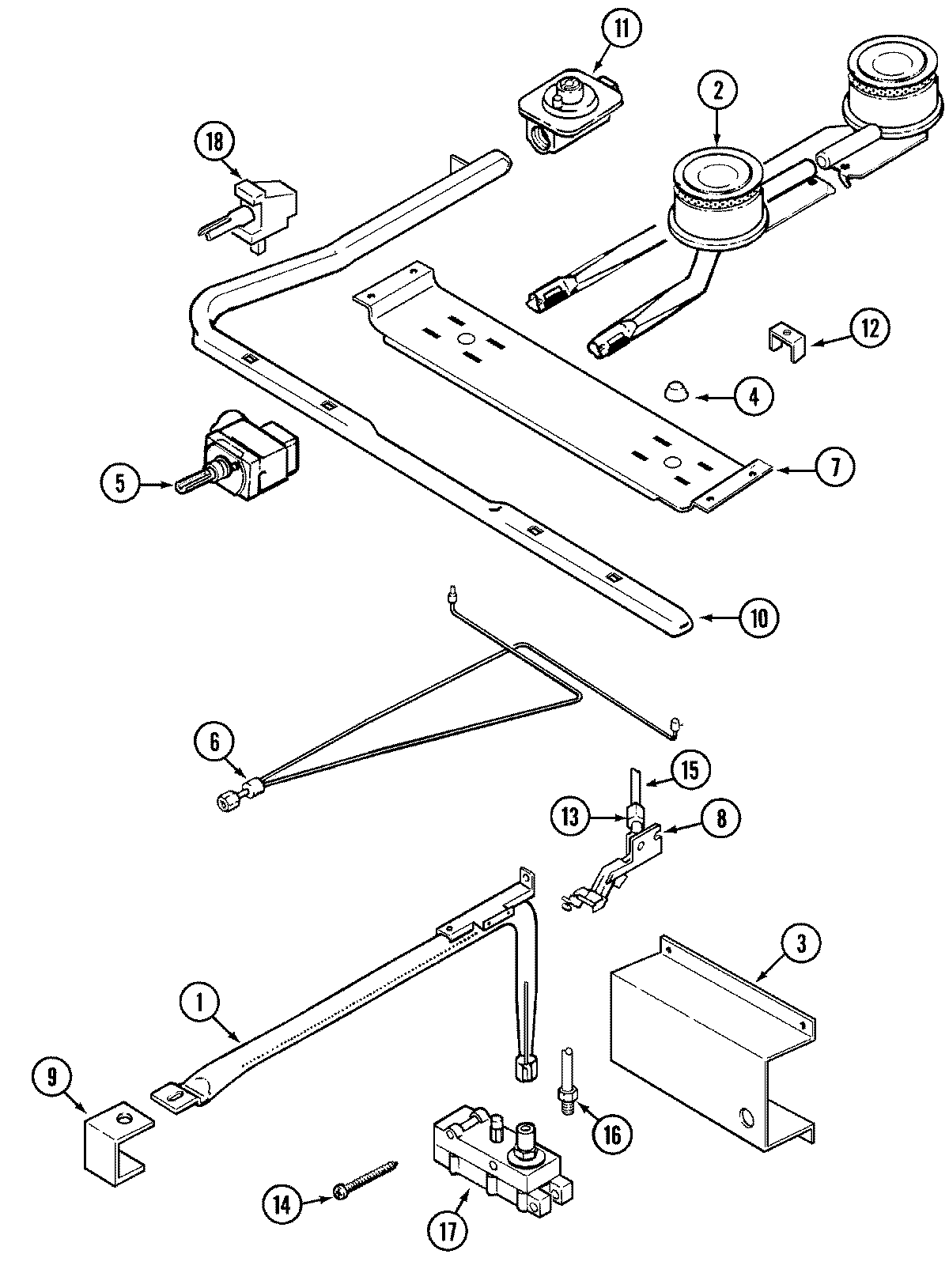 11
2
18
12
4
5
7
10
6
15
13
8
3
1
9
16
14
17