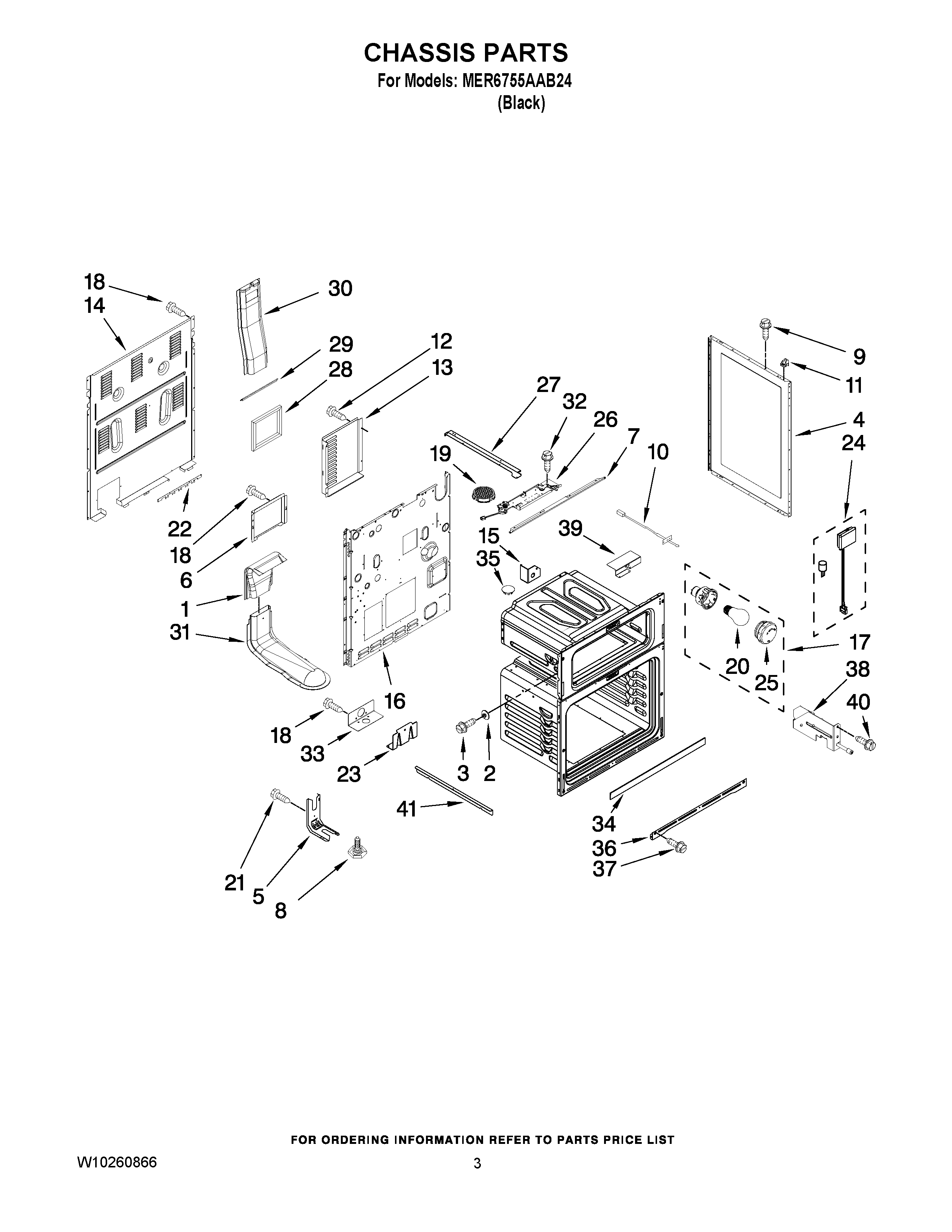 CHASSIS PARTS
For Models: MER6755AAB24
(Black)

18
14
30
29
28
12
13
27
32
26
7
10
19
9
11
4
24
22
18
6
1
31
15
35
39
16
17
20
25
38
40
18
33
23
3
2
41
34
36
37
21
5
8

FOR ORDERING INFORMATION REFER TO PARTS PRICE LIST

W10260866
3