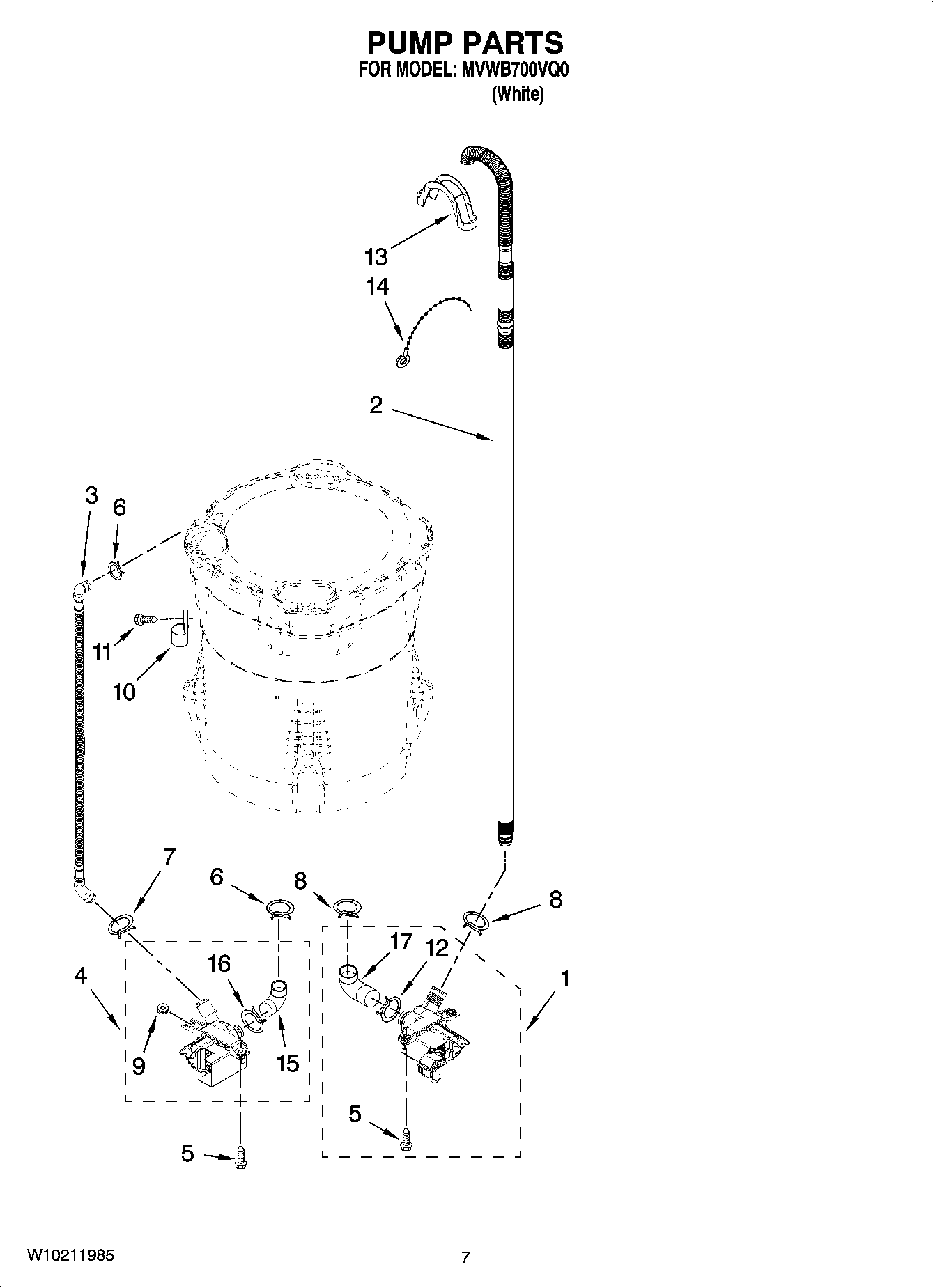 PUMP PARTS
FOR MODEL: MVWB700VQ0
(White)

13
14
2
3
6
11
10
7
6
8
8
17
12
16
4
1
9
15
5
5

W10211985
7