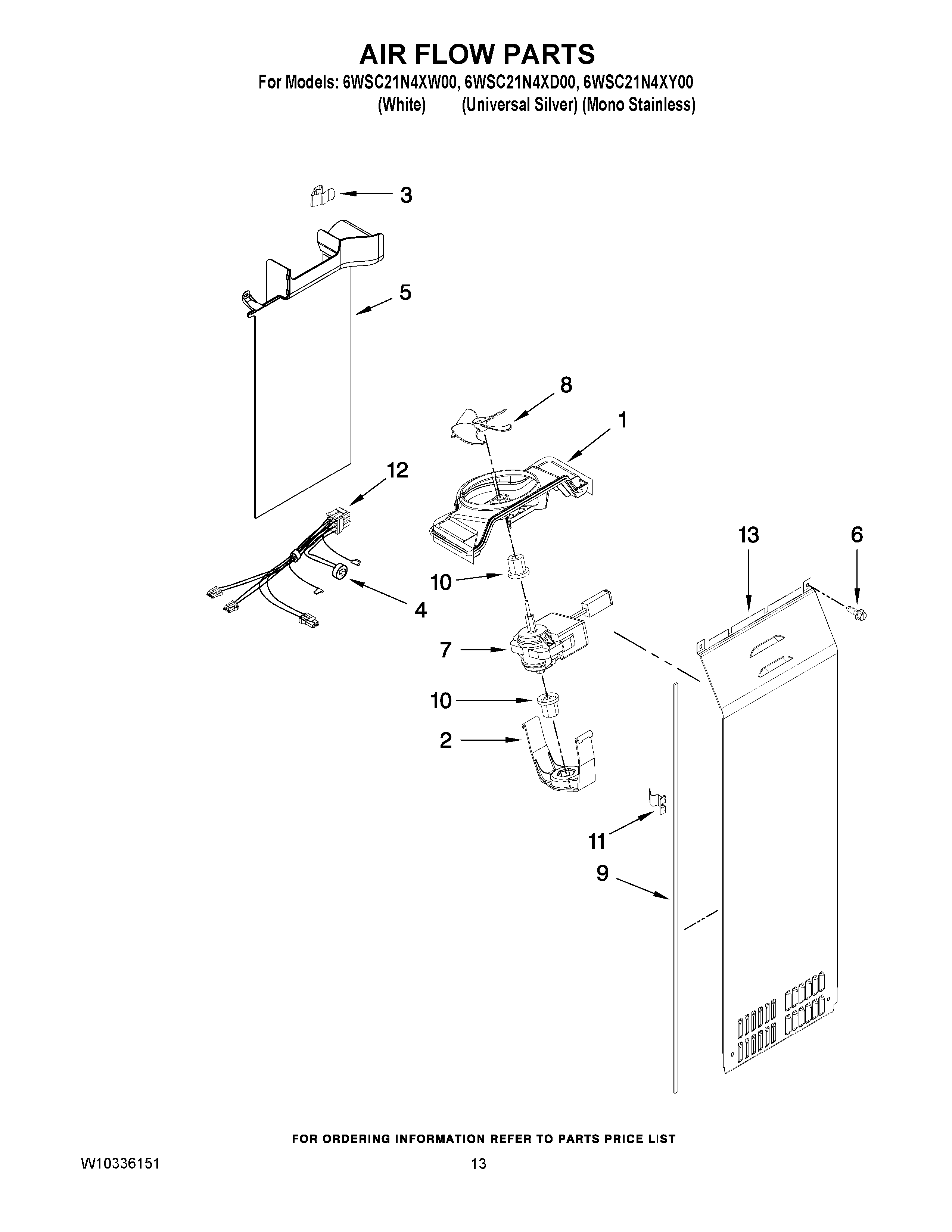 AIR FLOW PARTS
For Models: 6WSC21N4XW00, 6WSC21N4XD00, 6WSC21N4XY00
(White) (Universal Silver) (Mono Stainless)

3
5
8
1
12
13
6
10
4
7
10
2
11
9

FOR ORDERING INFORMATION REFER TO PARTS PRICE LIST

W10336151
13