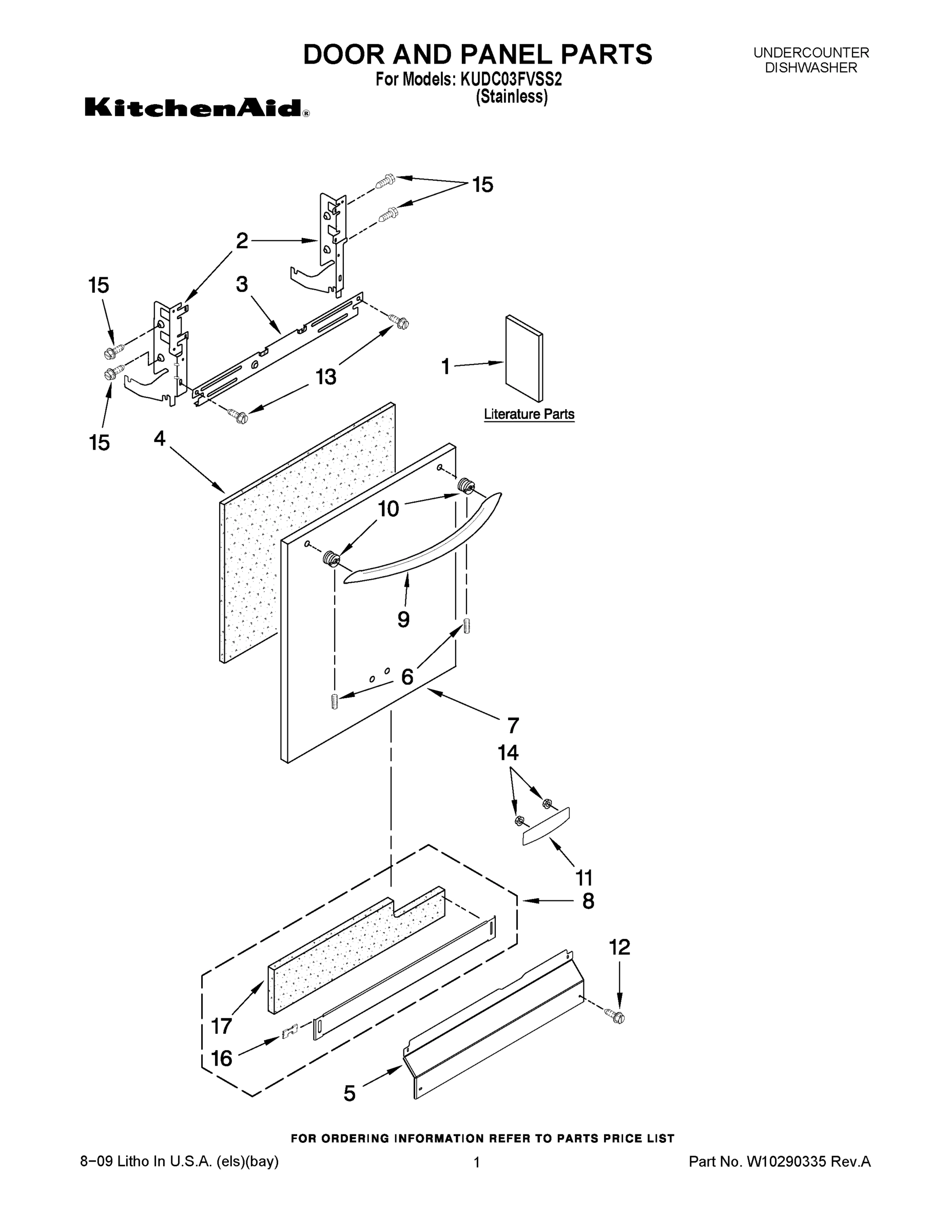 DOOR AND PANEL PARTS
For Models: KUDC03FVSS2
(Stainless)

UNDERCOUNTER
DISHWASHER

KitchenAid®

15
2
15
3
13
1
Literature Parts
15
4
10
9
6
7
14
11
8
12
17
16
5

FOR ORDERING INFORMATION REFER TO PARTS PRICE LIST

8−09 Litho In U.S.A. (els)(bay)

1

Part No. W10290335 Rev.A