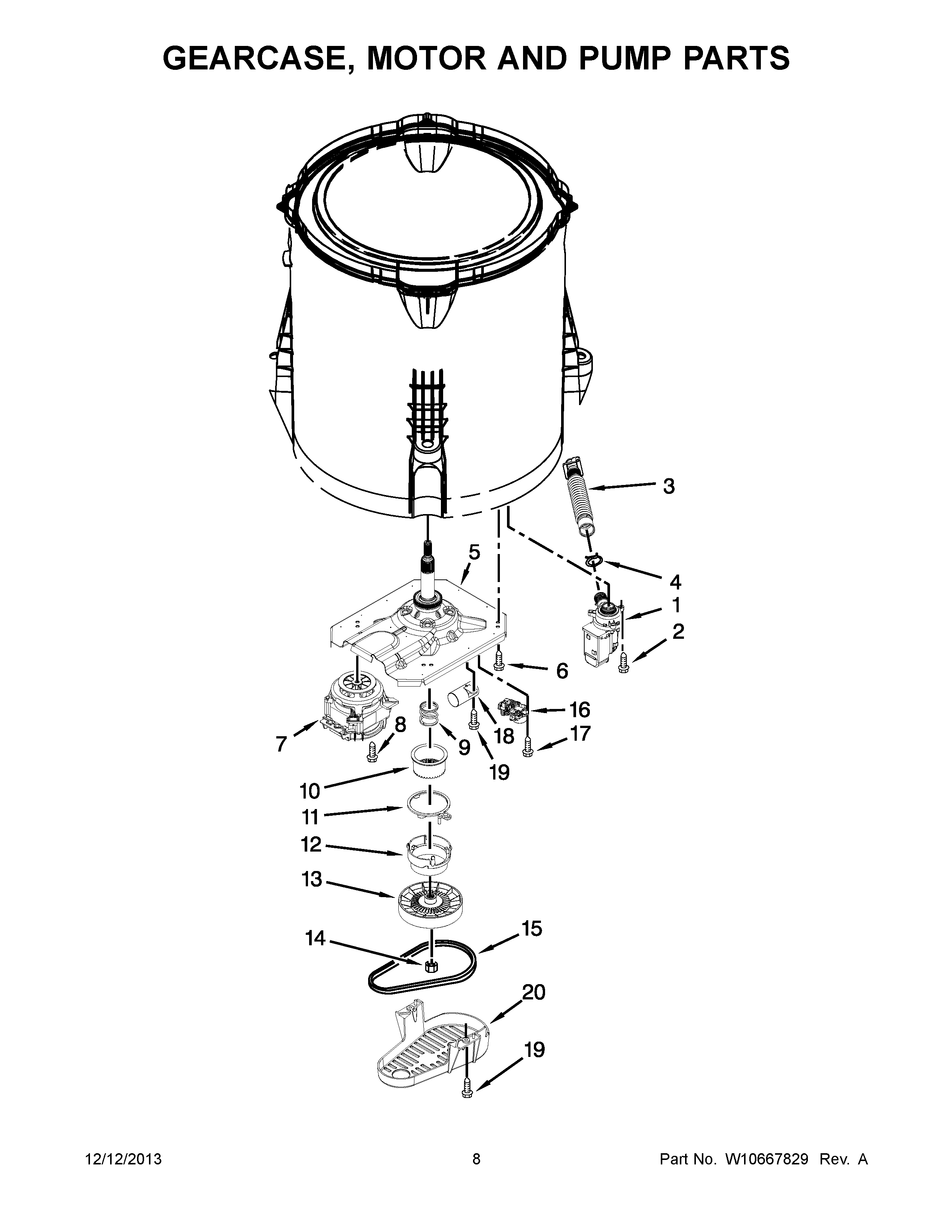 GEARCASE, MOTOR AND PUMP PARTS

3

5

4

1

2

6

16

7

8

9

18

17

19

10

11

12

13

14

15

20

19

12/12/2013

8

Part No. W10667829 Rev. A