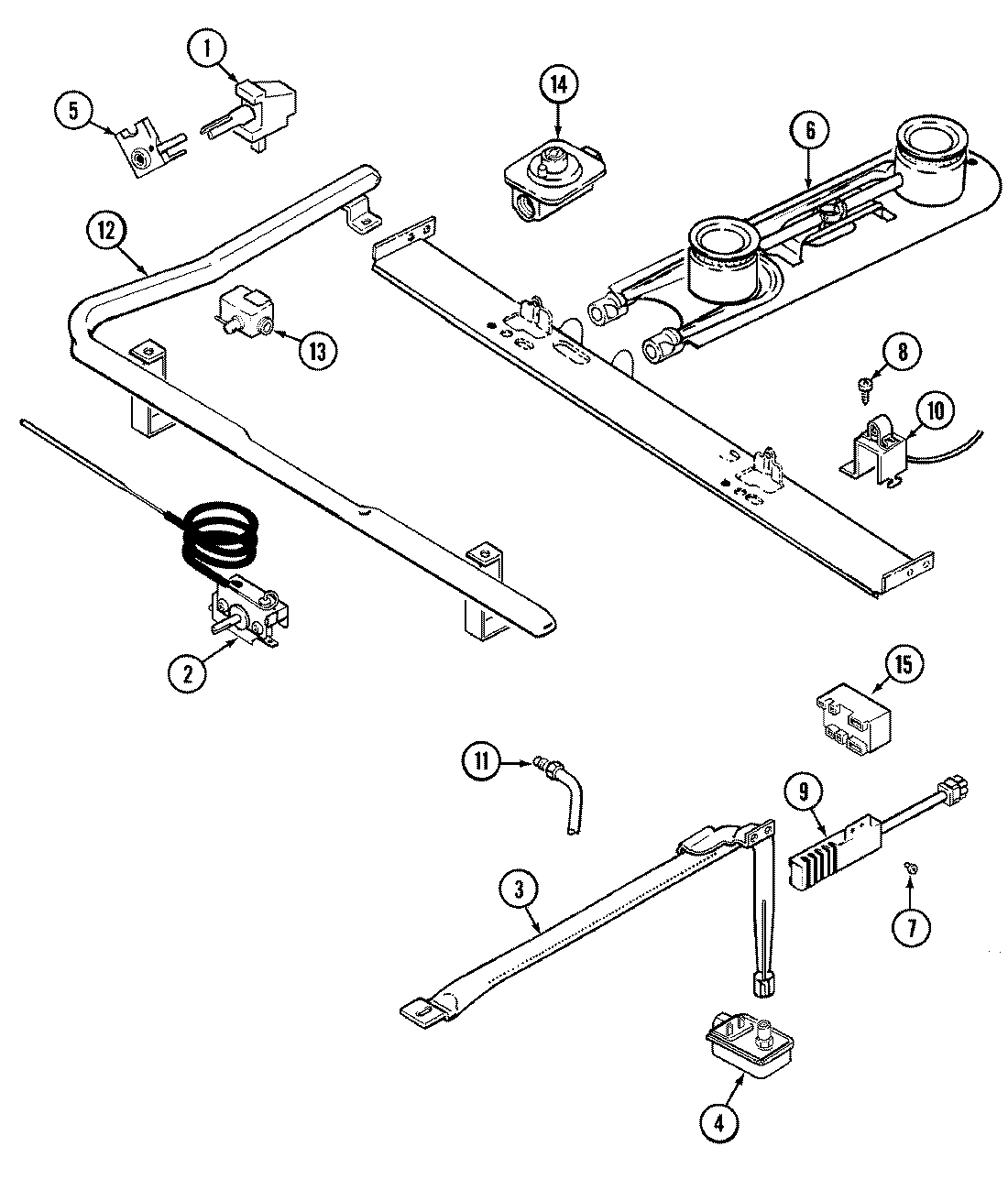 1
5
14
6
12
13
8
10
2
15
11
9
3
7
4