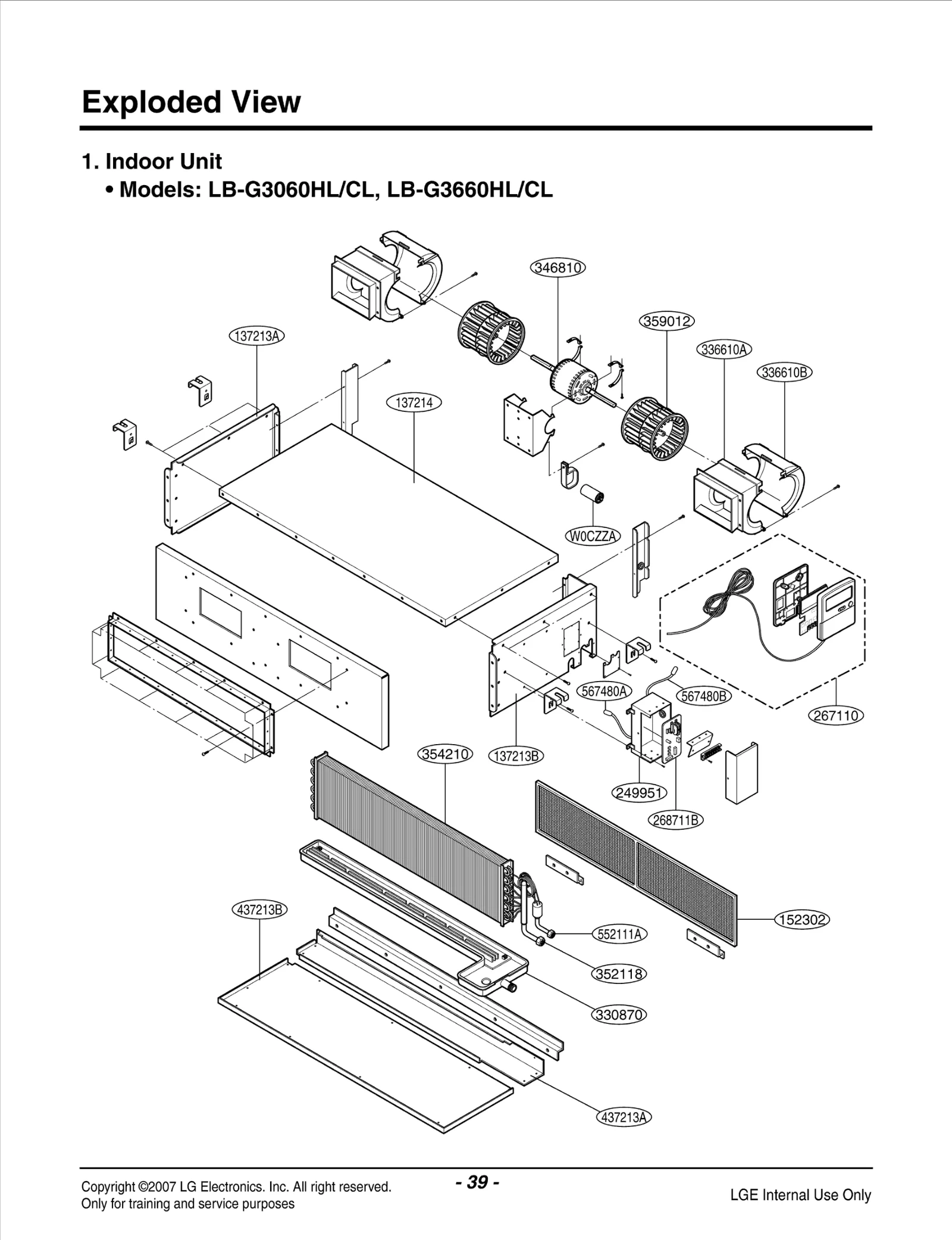 Exploded View

1. Indoor Unit
• Models: LB-G3060HL/CL, LB-G3660HL/CL

346810
359012
137213A
336610A
336610B
137214
W0CZZA
567480A
567480B
267110
354210
137213B
249951
268711B
437213B
552111A
152302
352118
330870
437213A

Copyright ©2007 LG Electronics. Inc. All right reserved.
Only for training and service purposes

- 39 -

LGE Internal Use Only