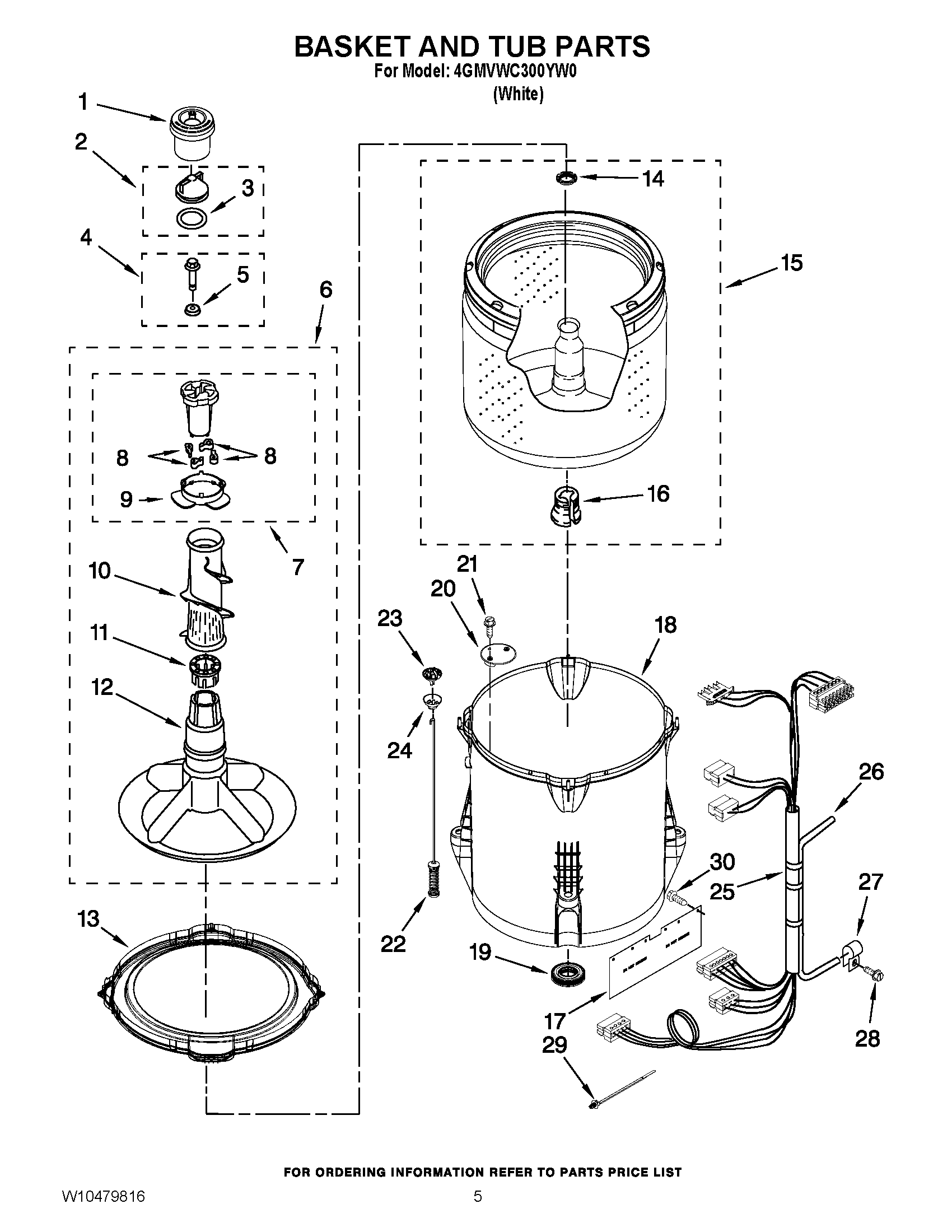 BASKET AND TUB PARTS
For Model: 4GMVWC300YW0
(White)

1
2
3
4
5
6
8
8
9
7
10
11
12
13
14
15
16
21
20
23
18
24
26
30
25
27
22
19
17
28
29

FOR ORDERING INFORMATION REFER TO PARTS PRICE LIST

W10479816
5