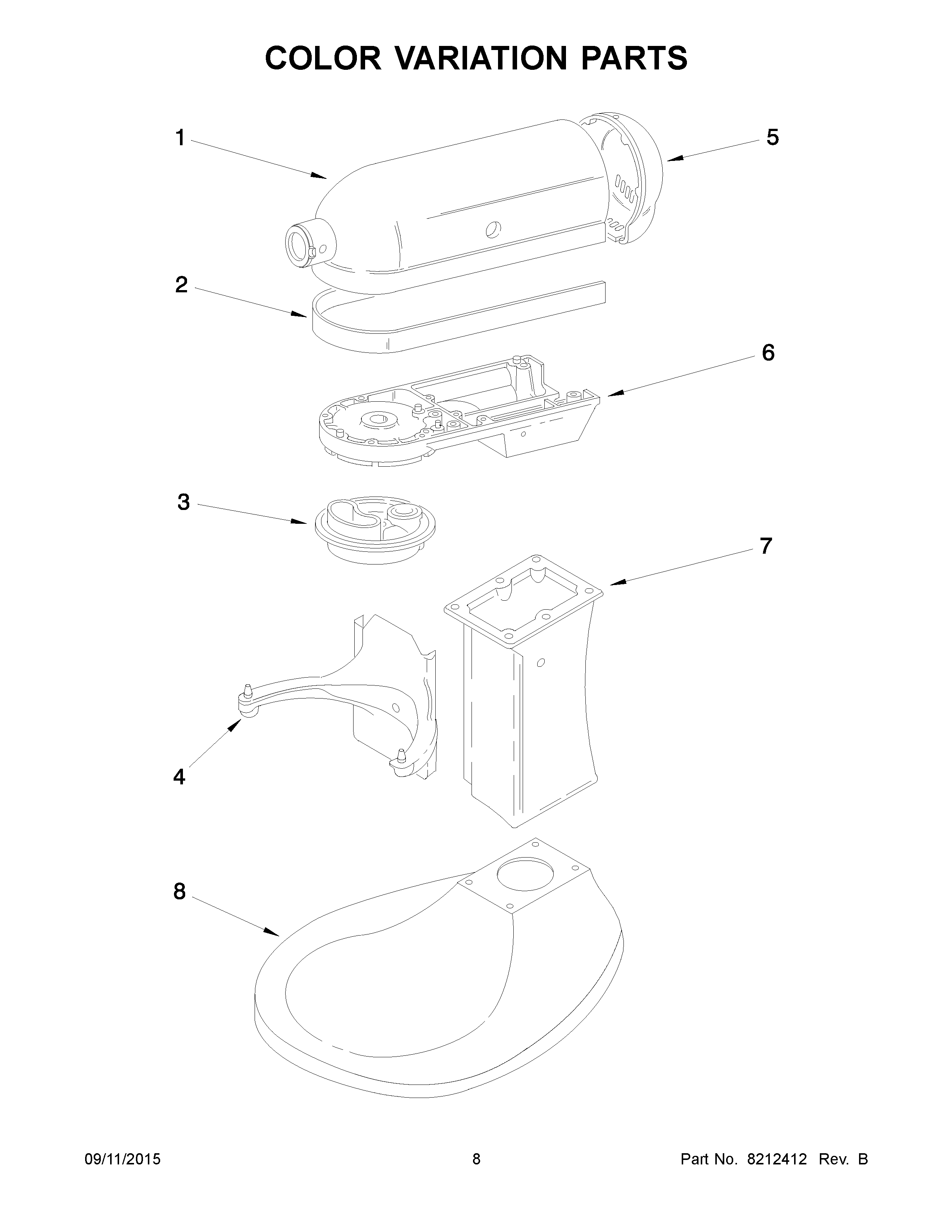 COLOR VARIATION PARTS

1

5

2

6

3

7

4

8

09/11/2015

8

Part No. 8212412 Rev. B