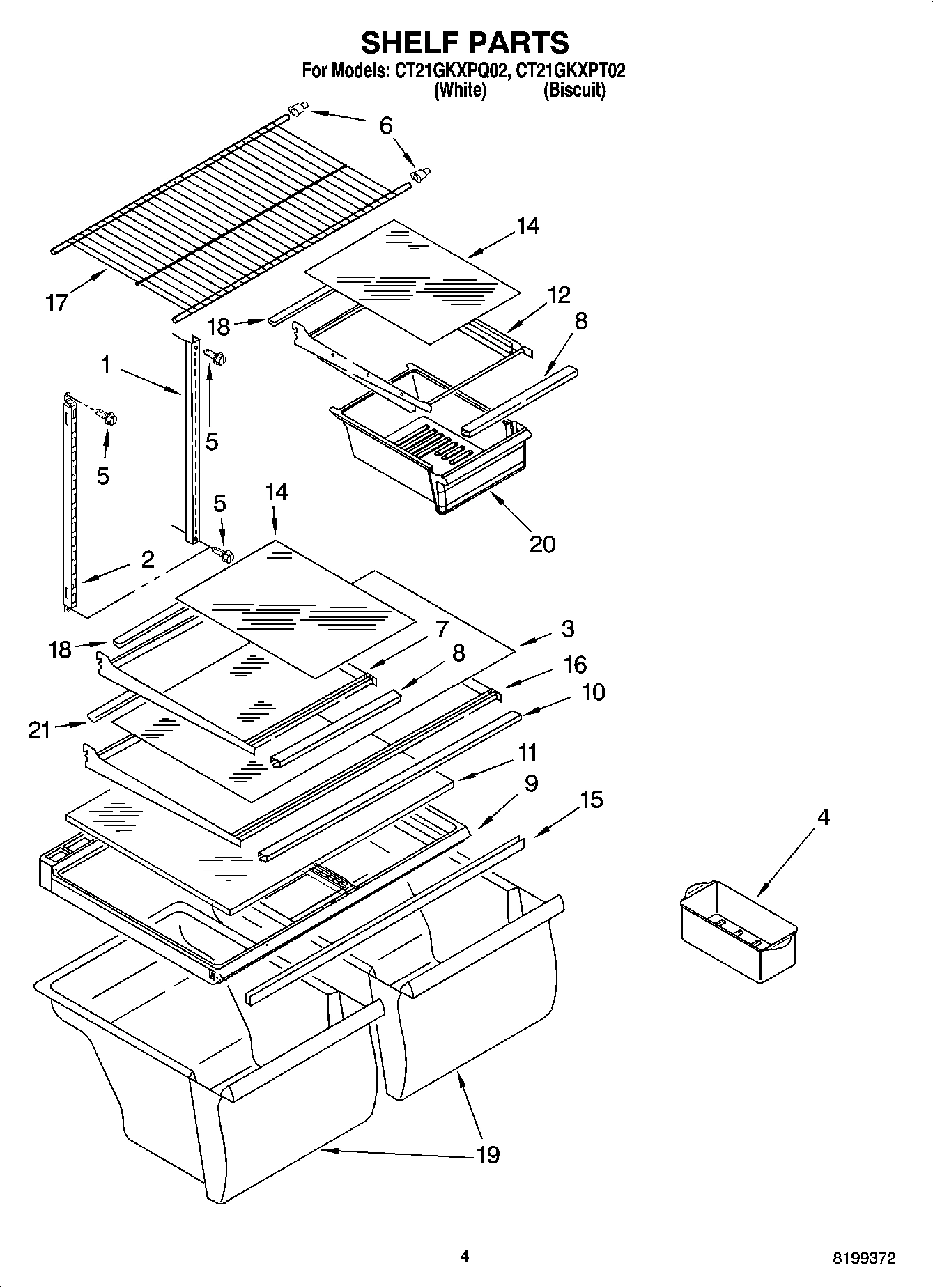 SHELF PARTS
For Models: CT21GKXPQ02, CT21GKXPT02
(White) (Biscuit)

6
14
17
18
12
8
1
5
5
5
14
20
2
18
7
3
8
16
10
21
11
9
15
4
19

4

8199372