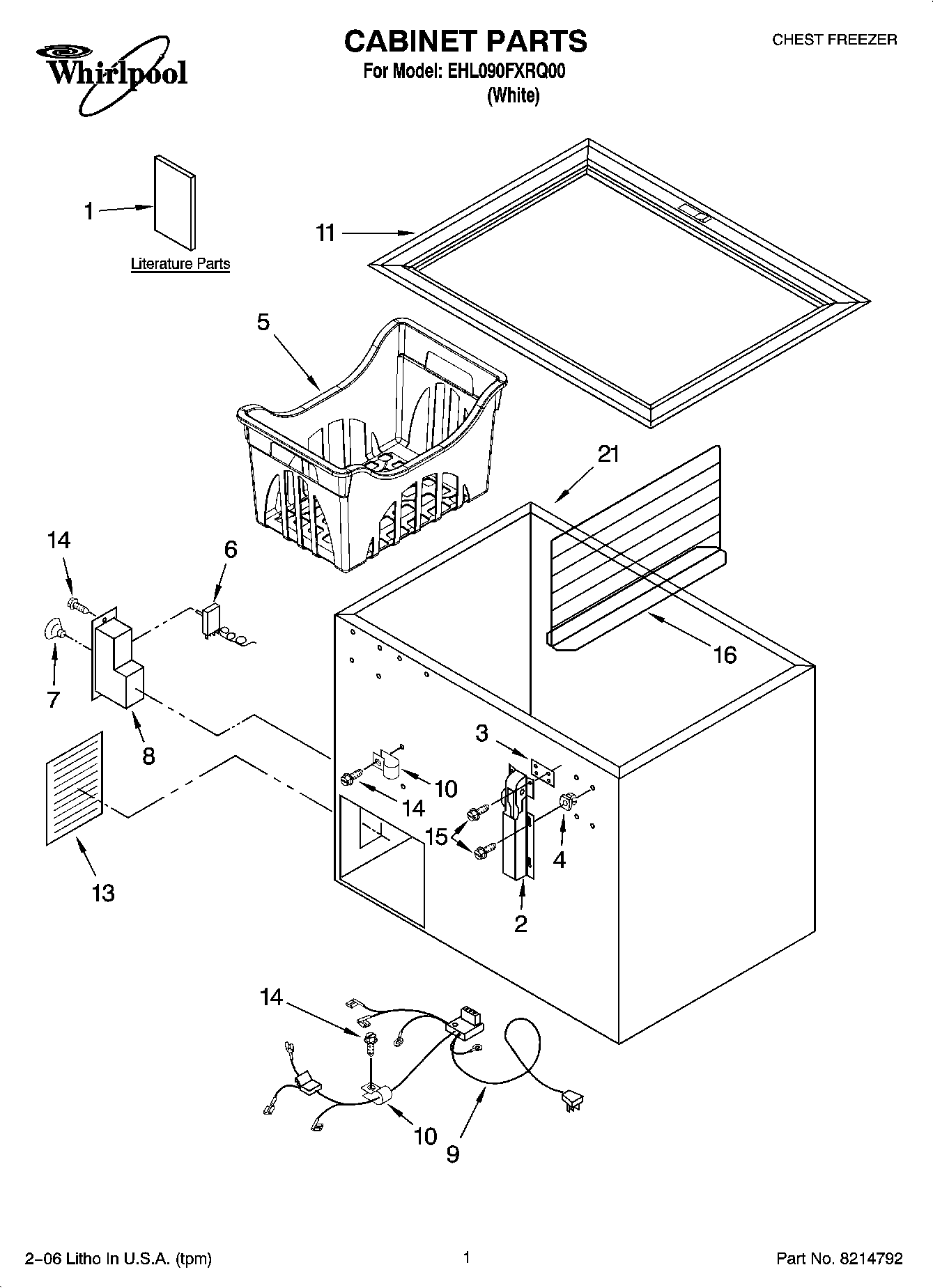 Whirlpool

CABINET PARTS
For Model: EHL090FXRQ00
(White)

CHEST FREEZER

1
Literature Parts
11
5
21
14
6
7
8
16
3
10
14
15
4
13
2
14
10
9

2–06 Litho In U.S.A. (tpm)
1
Part No. 8214792