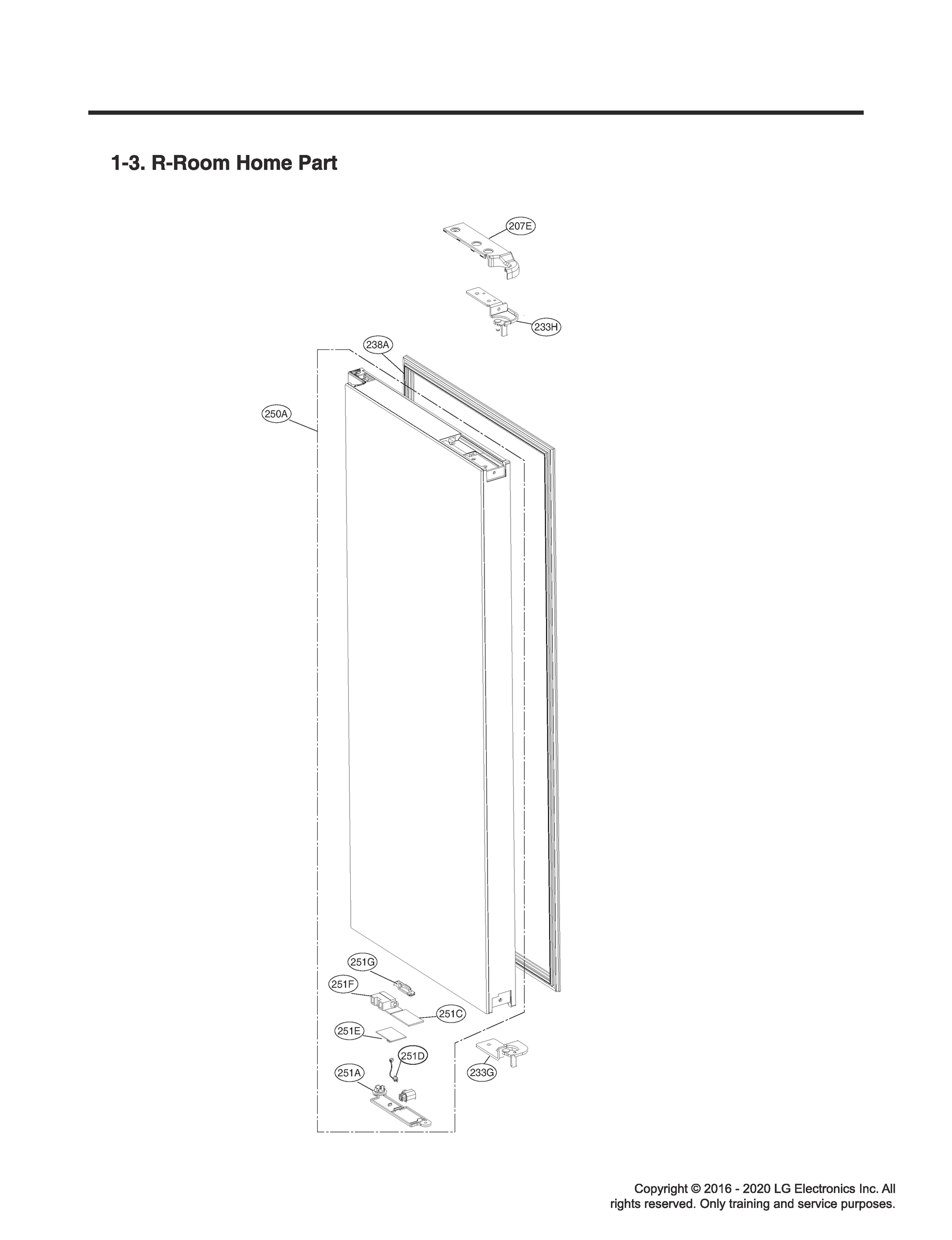 1-3. R-Room Home Part

207E

233H

238A

250A

251G

251F

251C

251E

251D

251A

233G

Copyright © 2016 - 2020 LG Electronics Inc. All rights reserved. Only training and service purposes.