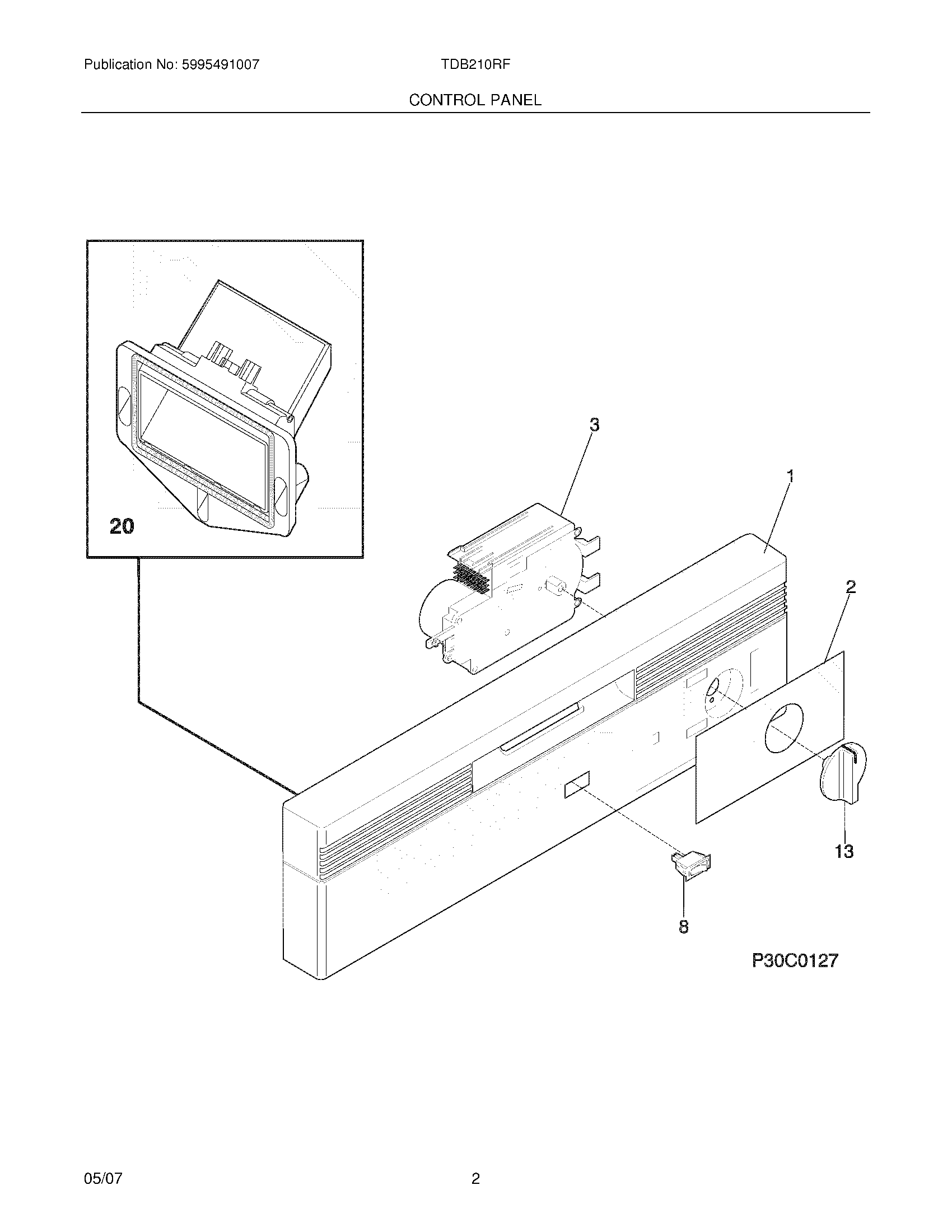 Publication No: 5995491007

TDB210RF

CONTROL PANEL

20

3

1

2

13

8

P30C0127

05/07

2