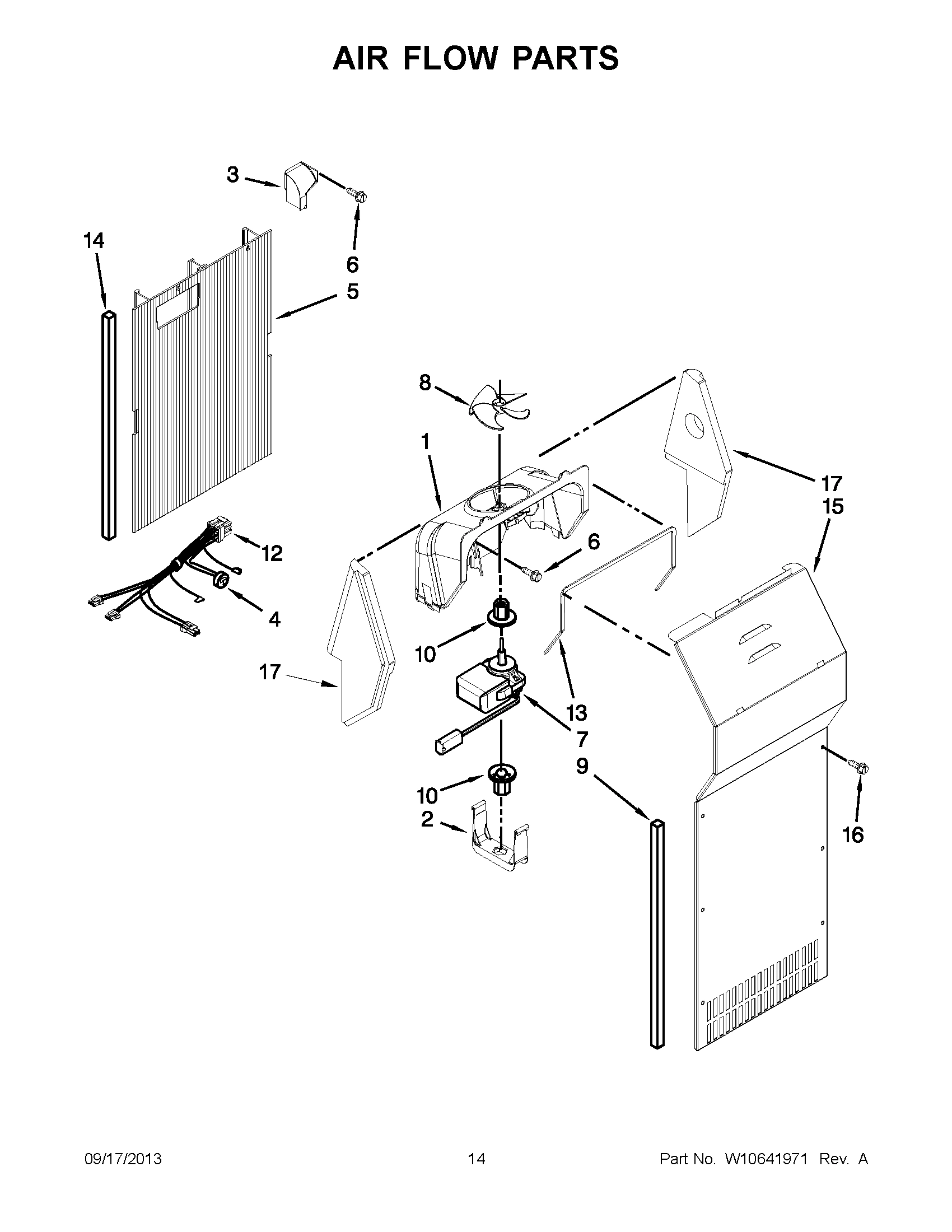 AIR FLOW PARTS

3

14

6

5

8

1

17

15

12

6

4

10

17

13

7

9

10

2

16

09/17/2013

14

Part No. W10641971 Rev. A