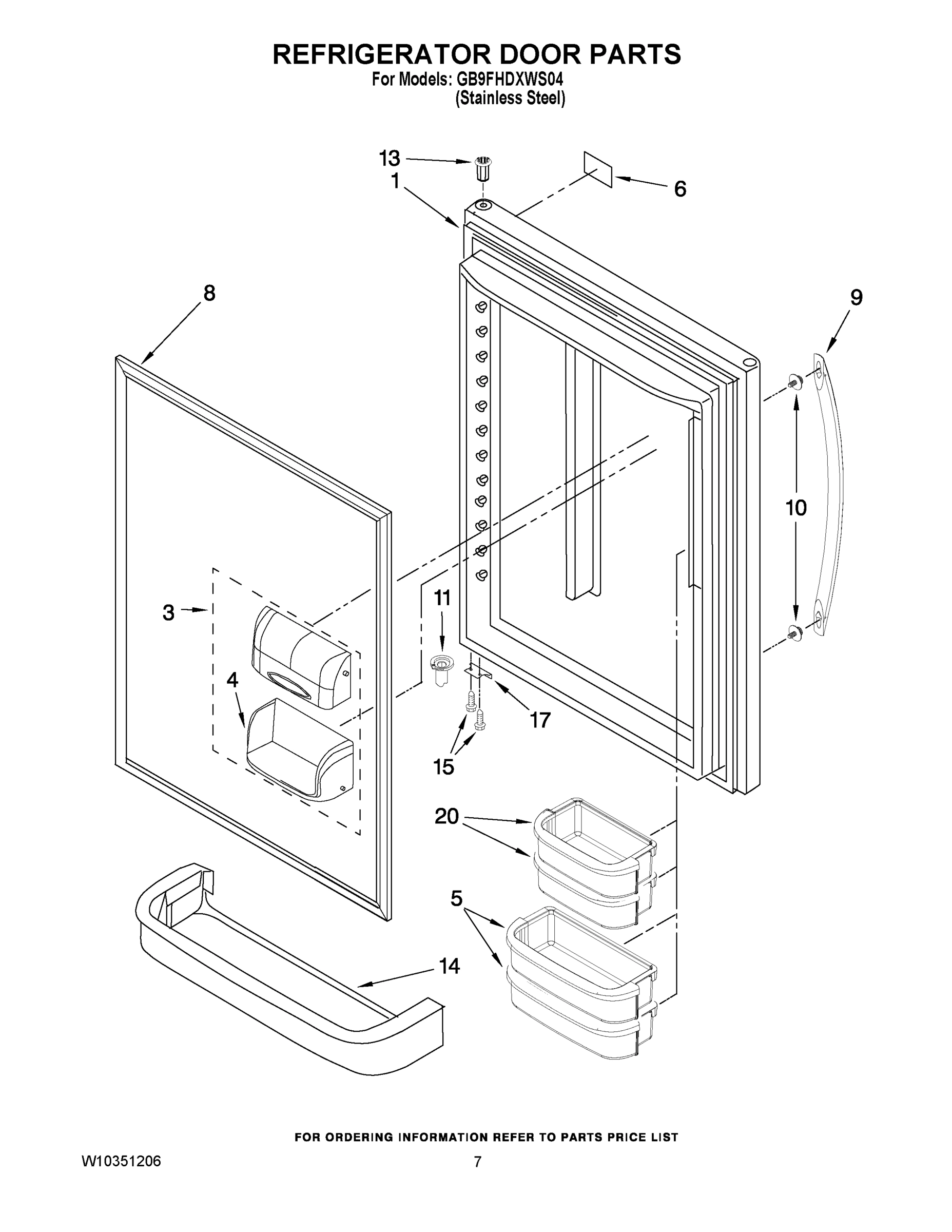 REFRIGERATOR DOOR PARTS
For Models: GB9FHDXWS04
(Stainless Steel)

13
1
6
8
9
10
3
11
4
17
15
20
5
14

FOR ORDERING INFORMATION REFER TO PARTS PRICE LIST

W10351206

7