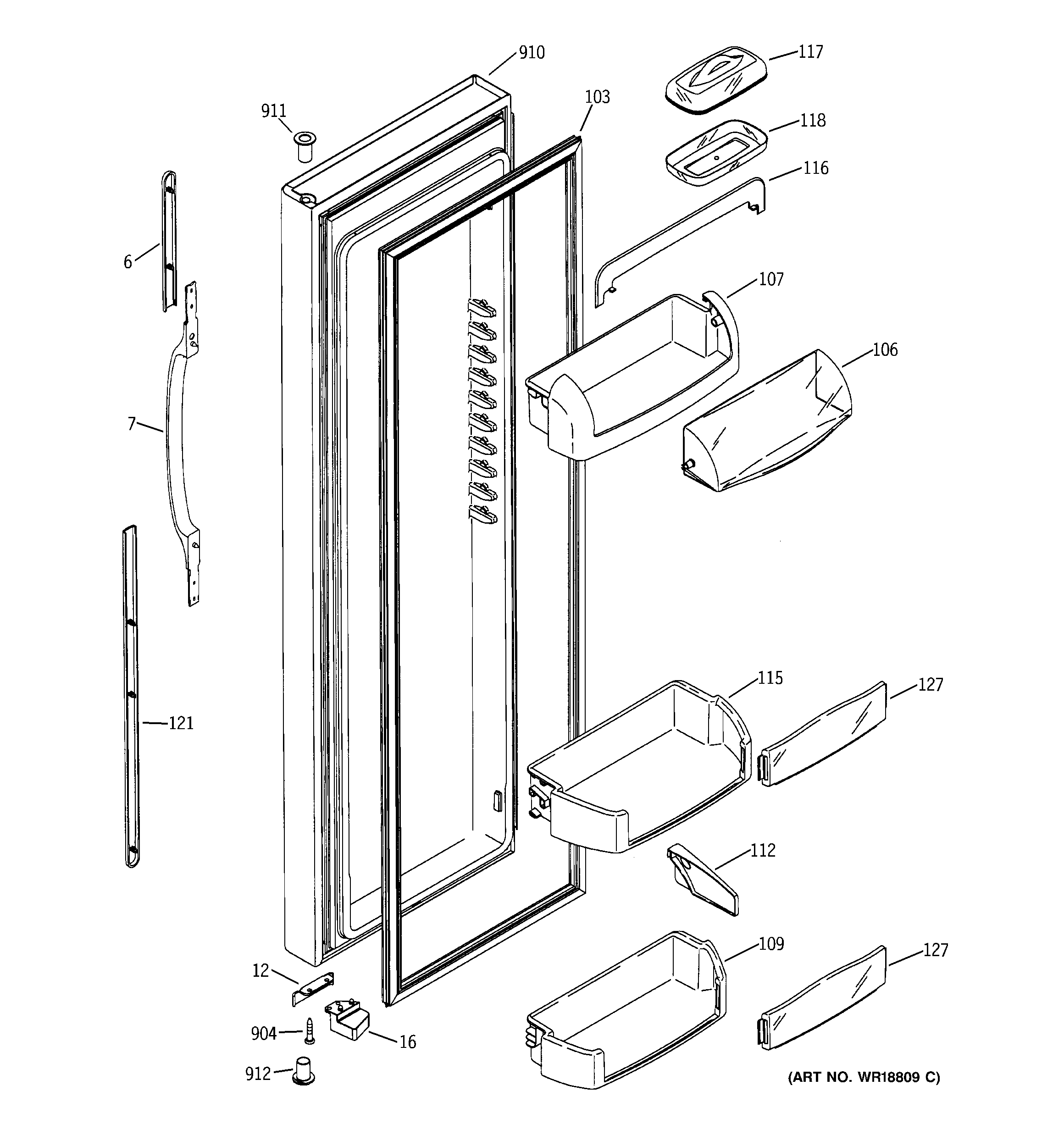 910
117
911
103
118
116
6
107
106
7
115
127
121
112
109
127
12
904
16
912
(ART NO. WR18809 C)