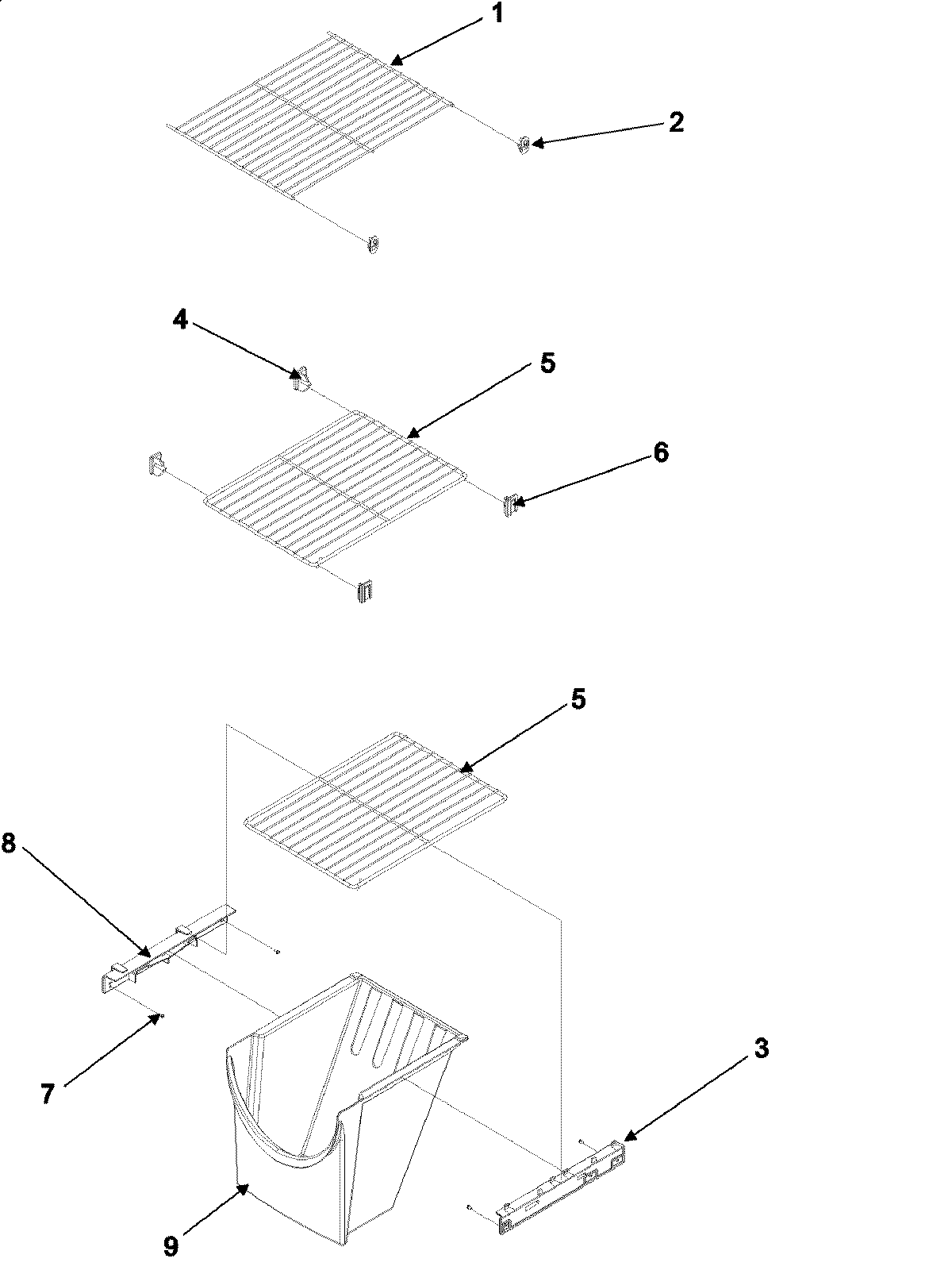 1
2
4
5
6
5
8
7
3
9