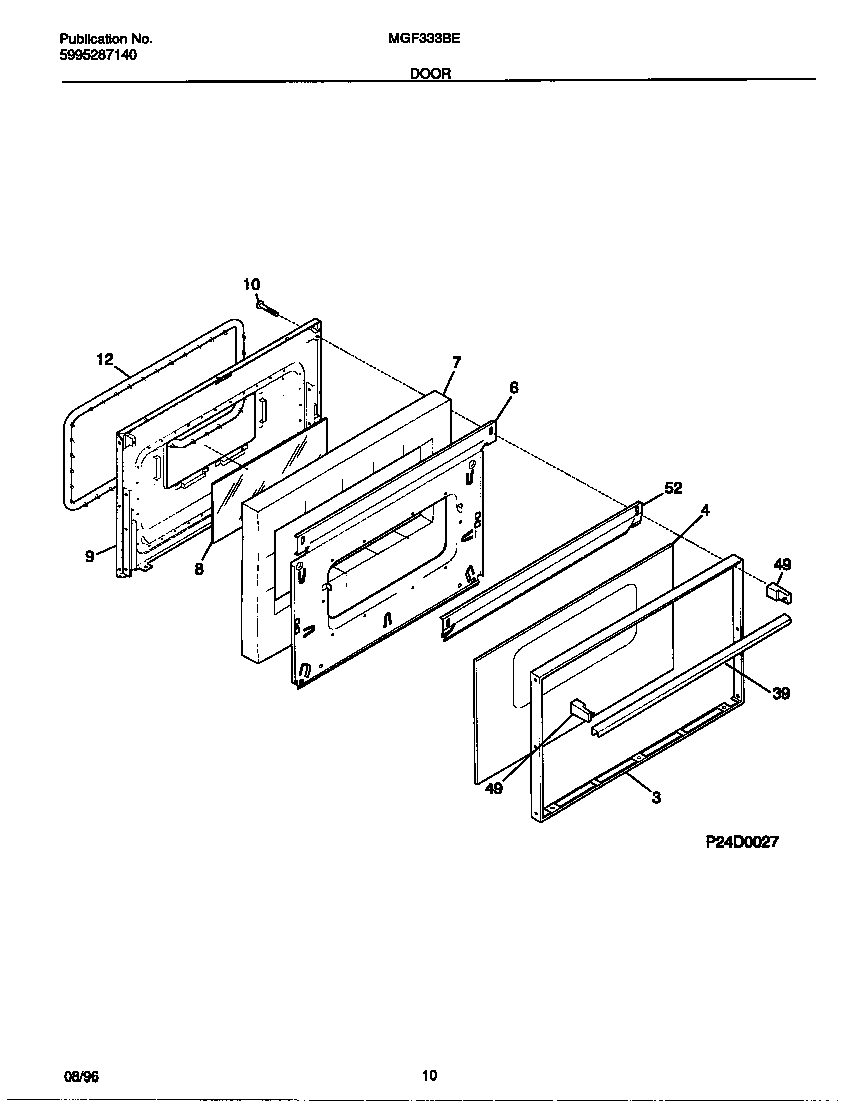 Publication No.
5995287140

MGF333BE

DOOR

10
12
7
6
52
4
49
9
8
39
49
3

P24D0027

08/96

10