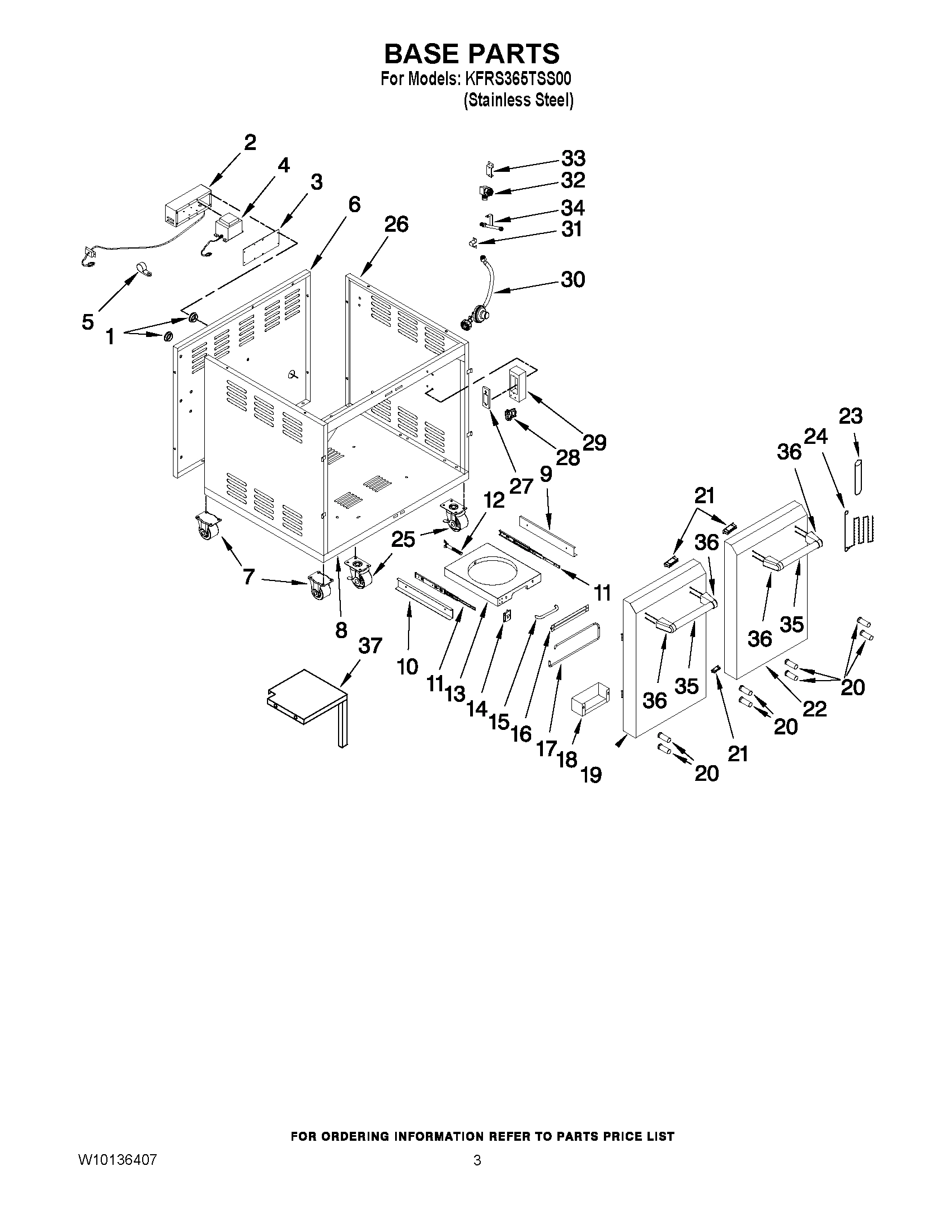 BASE PARTS
For Models: KFRS365TSS00
(Stainless Steel)

2
4
3
6
26
33
32
34
31
30
5
1
29
28
27
9
23
24
36
21
12
25
36
7
11
8
37
10
11
13
14
15
16
17
18
19
36
35
36
35
20
22
20
21
20

FOR ORDERING INFORMATION REFER TO PARTS PRICE LIST
W10136407
3