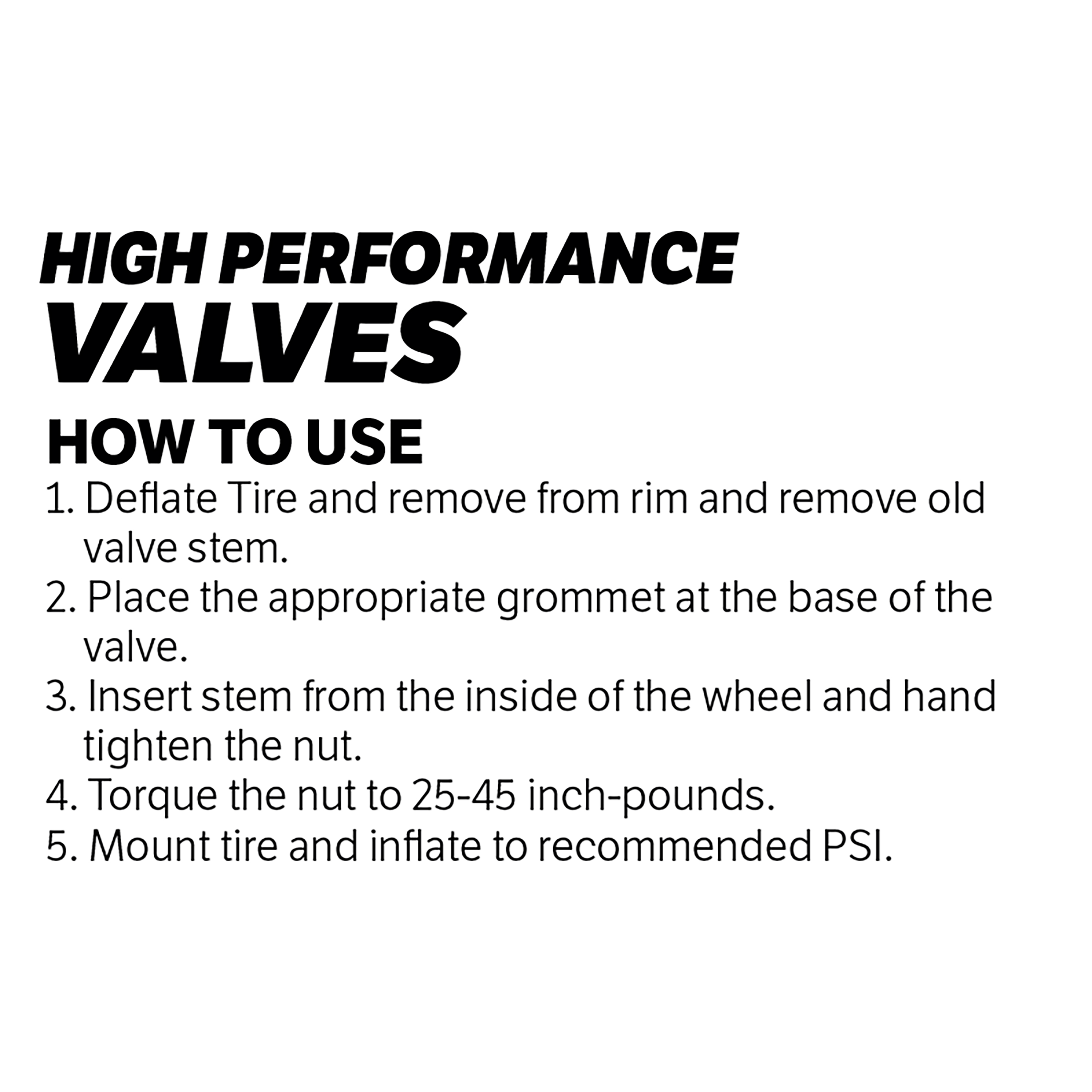 HIGH PERFORMANCE
VALVES

HOW TO USE

1. Deflate Tire and remove from rim and remove old valve stem.
2. Place the appropriate grommet at the base of the valve.
3. Insert stem from the inside of the wheel and hand tighten the nut.
4. Torque the nut to 25-45 inch-pounds.
5. Mount tire and inflate to recommended PSI.