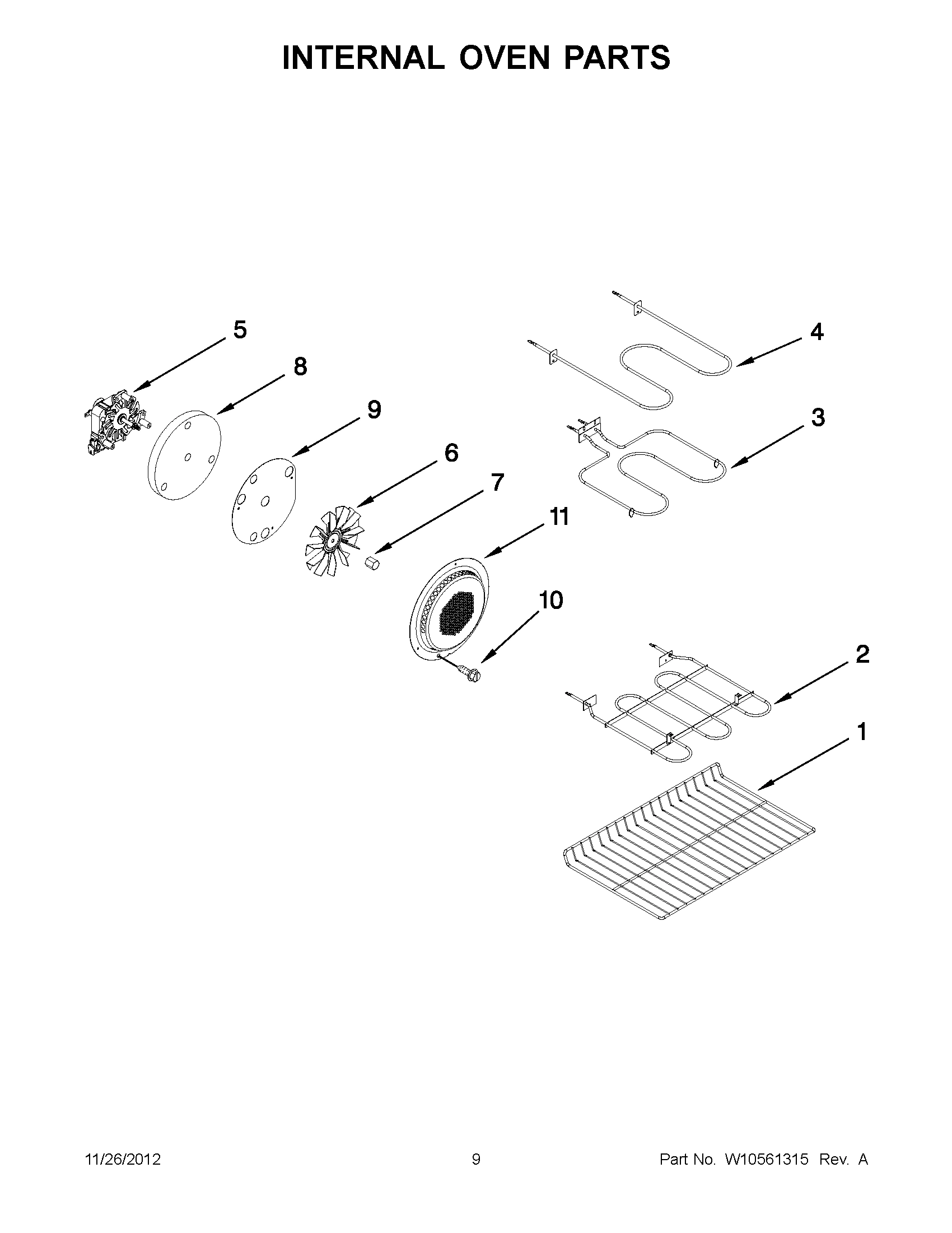 INTERNAL OVEN PARTS

5

8

9

6

7

11

10

4

3

2

1

11/26/2012

9

Part No. W10561315 Rev. A