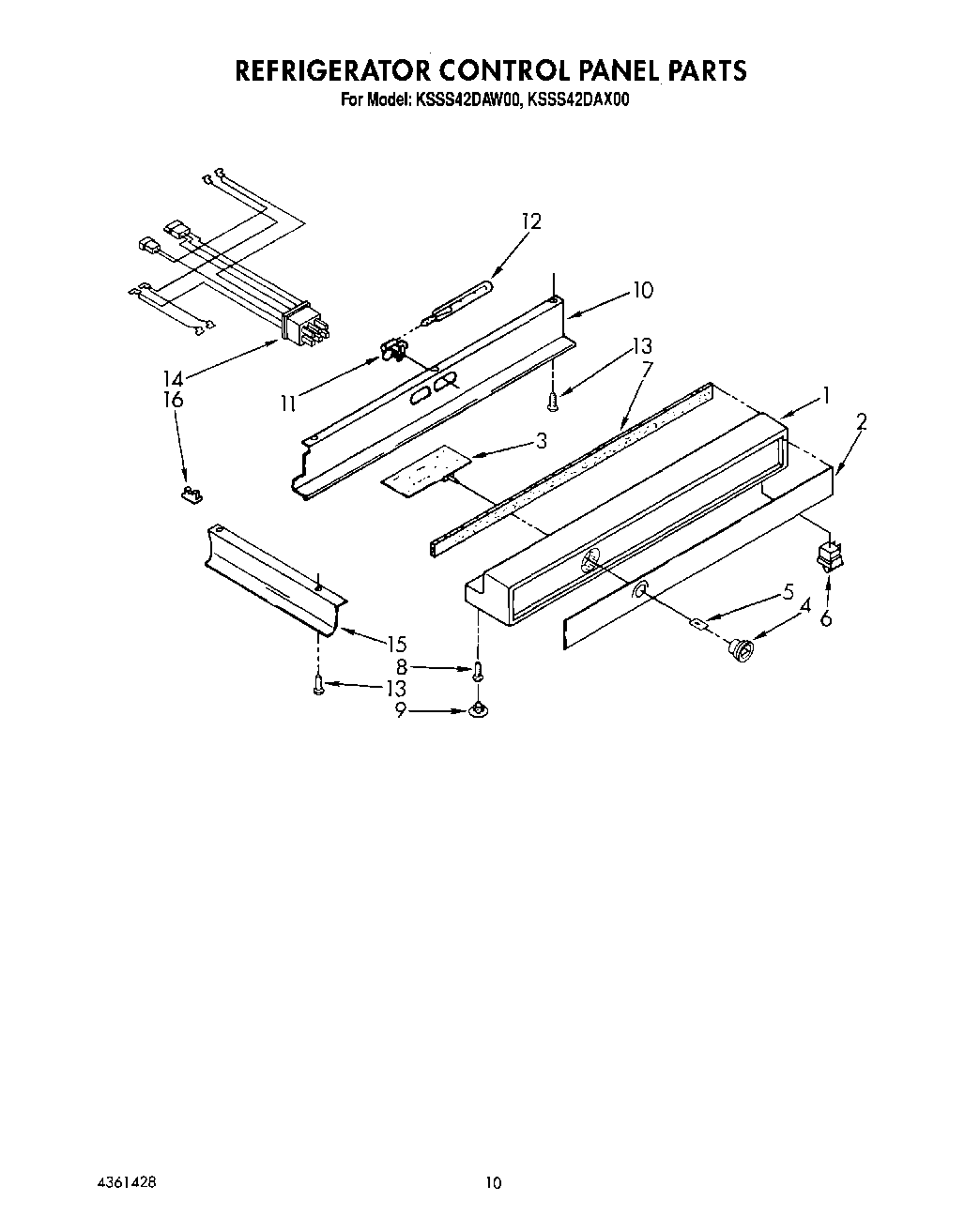 REFRIGERATOR CONTROL PANEL PARTS
For Model: KSSS42DAW00, KSSS42DAX00

12
10
13
7
1
2
14
16
11
3
5
4
6
15
8
13
9

4361428

10