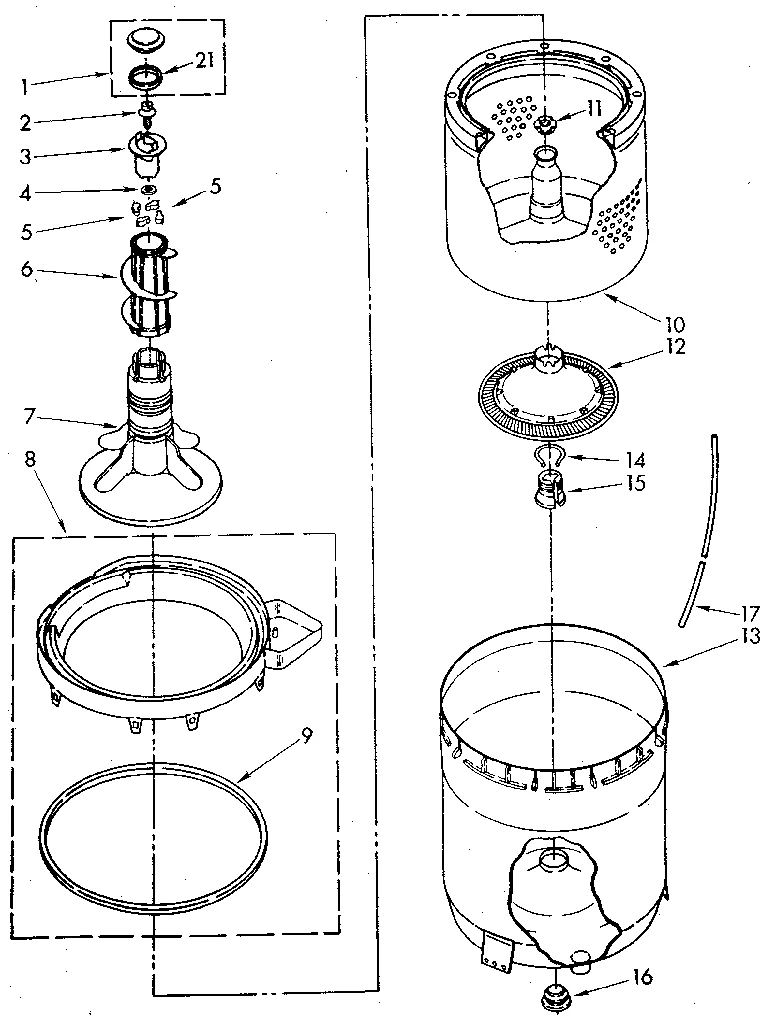 1
21
2
3
4
5
5
6
7
8
9
11
10
12
14
15
17
13
16