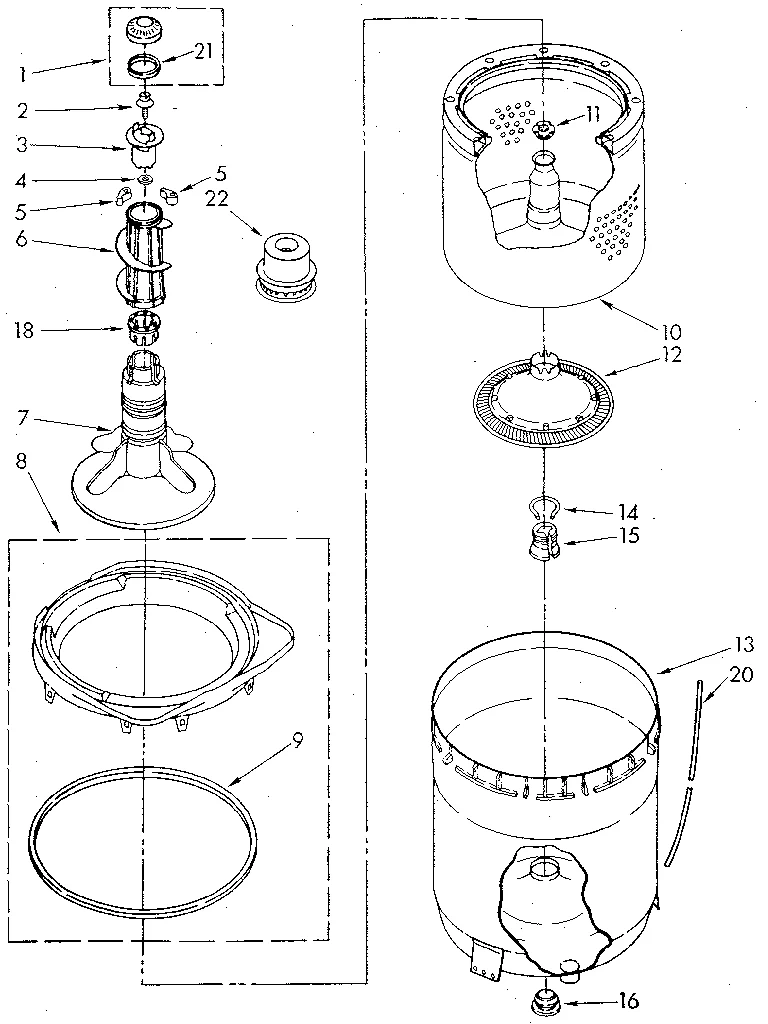 1
21
2
3
4
5
5
22
6
18
7
8
9
11
10
12
14
15
13
20
16