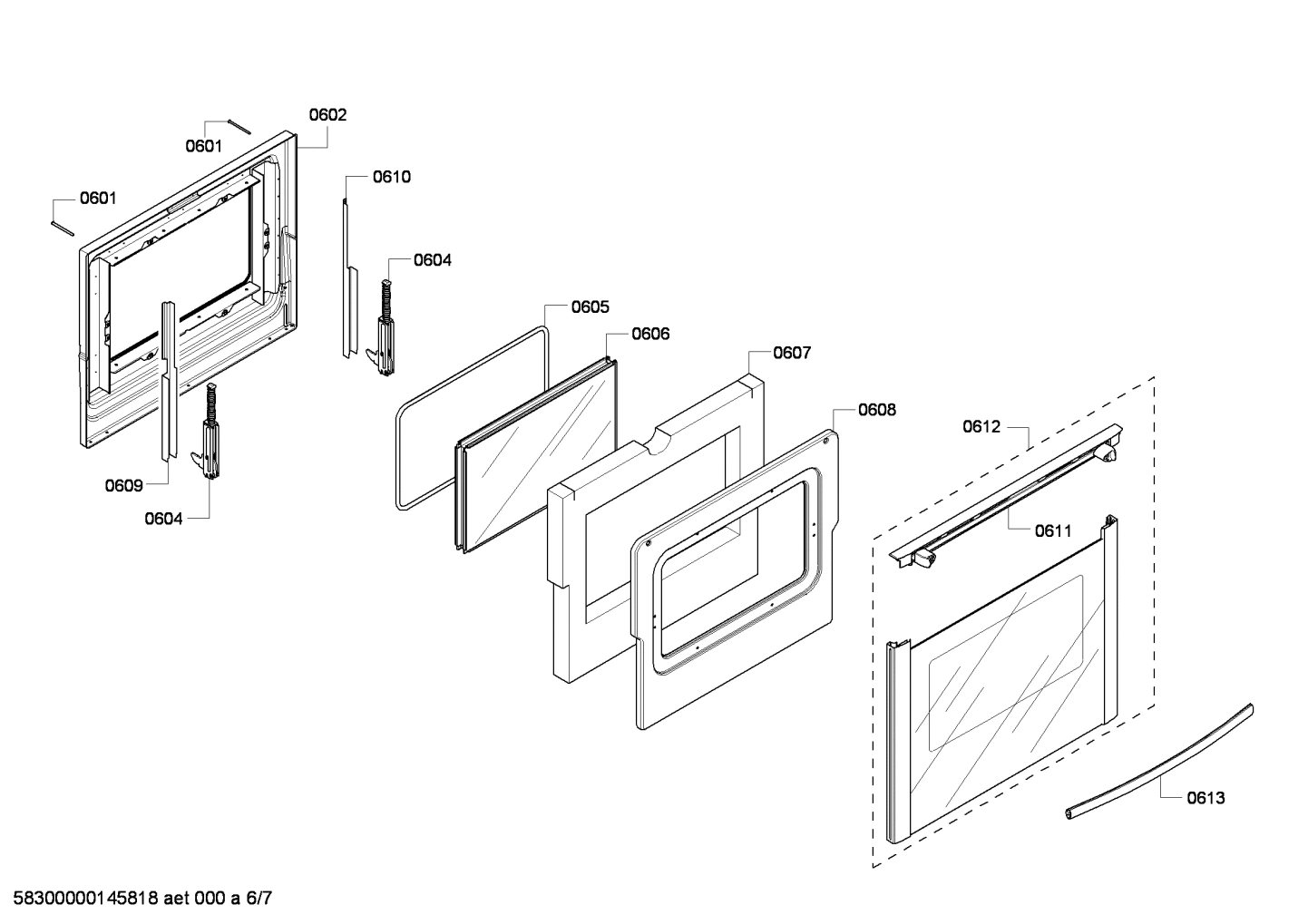 0602
0601
0601
0610
0604
0605
0606
0607
0608
0612
0611
0609
0604
0613
58300000145818 aet 000 a 6/7