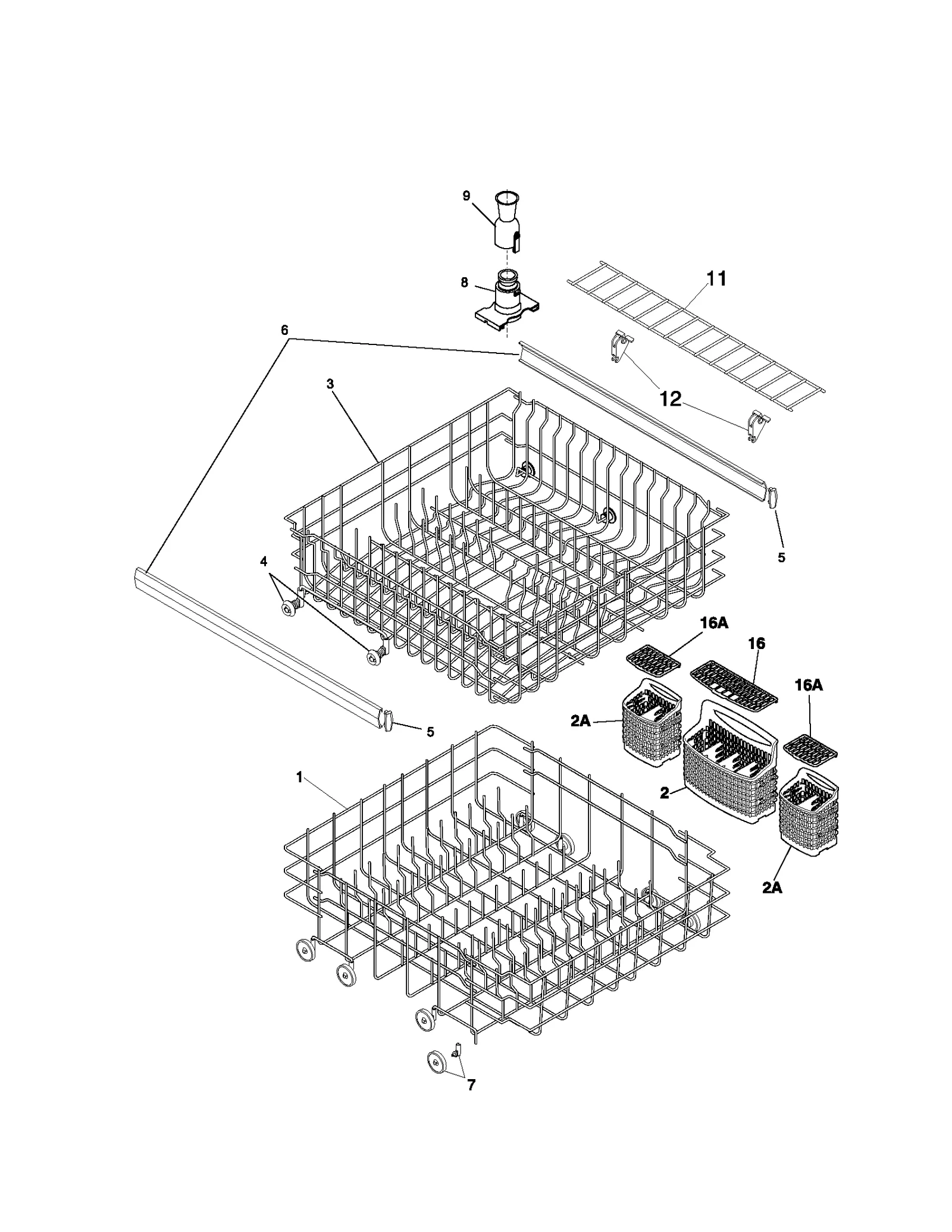 9
8
11
6
12
3
5
4
16A
16
16A
2A
5
1
2
2A
7