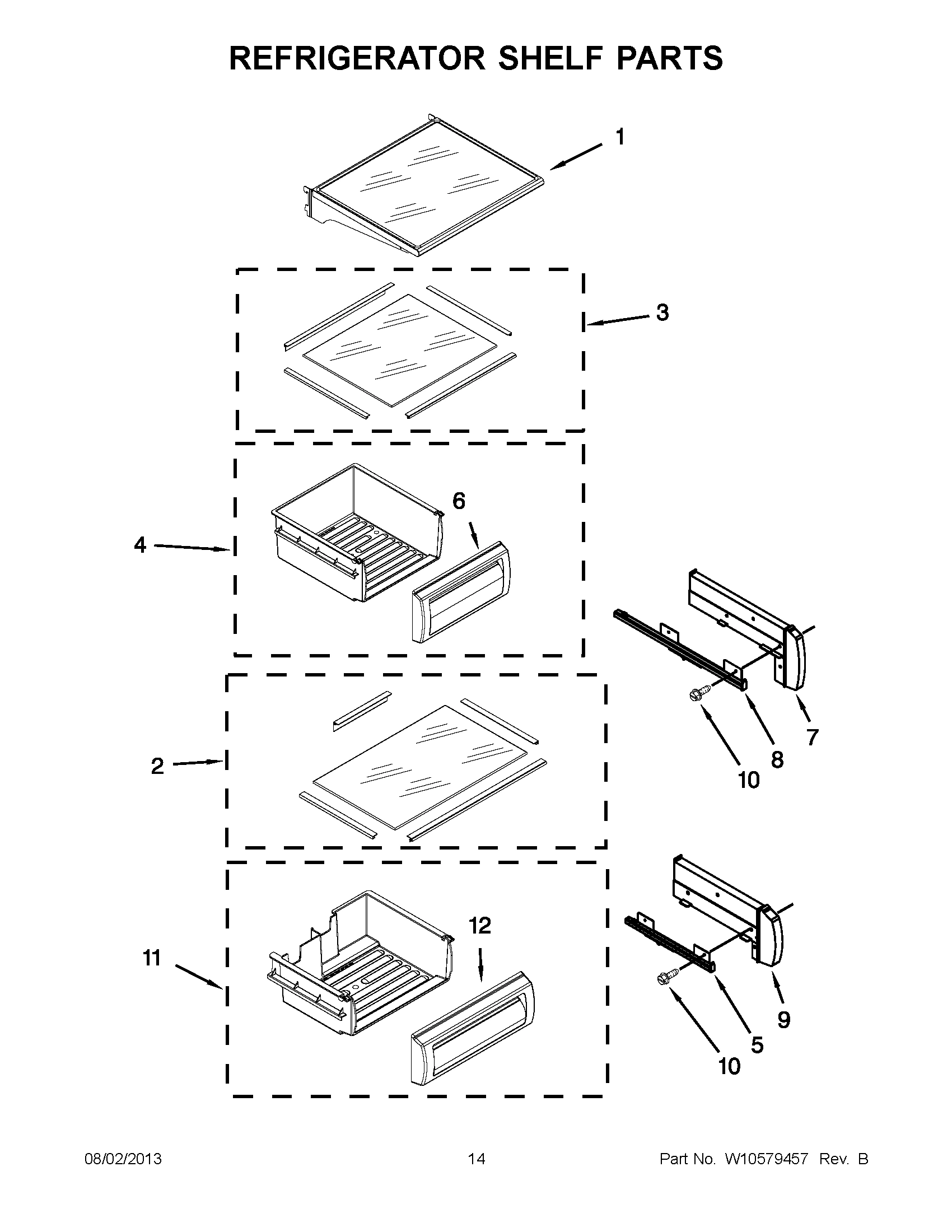 REFRIGERATOR SHELF PARTS

1

3

6

4

7

8

10

2

12

11

9

5

10

08/02/2013

14

Part No. W10579457 Rev. B