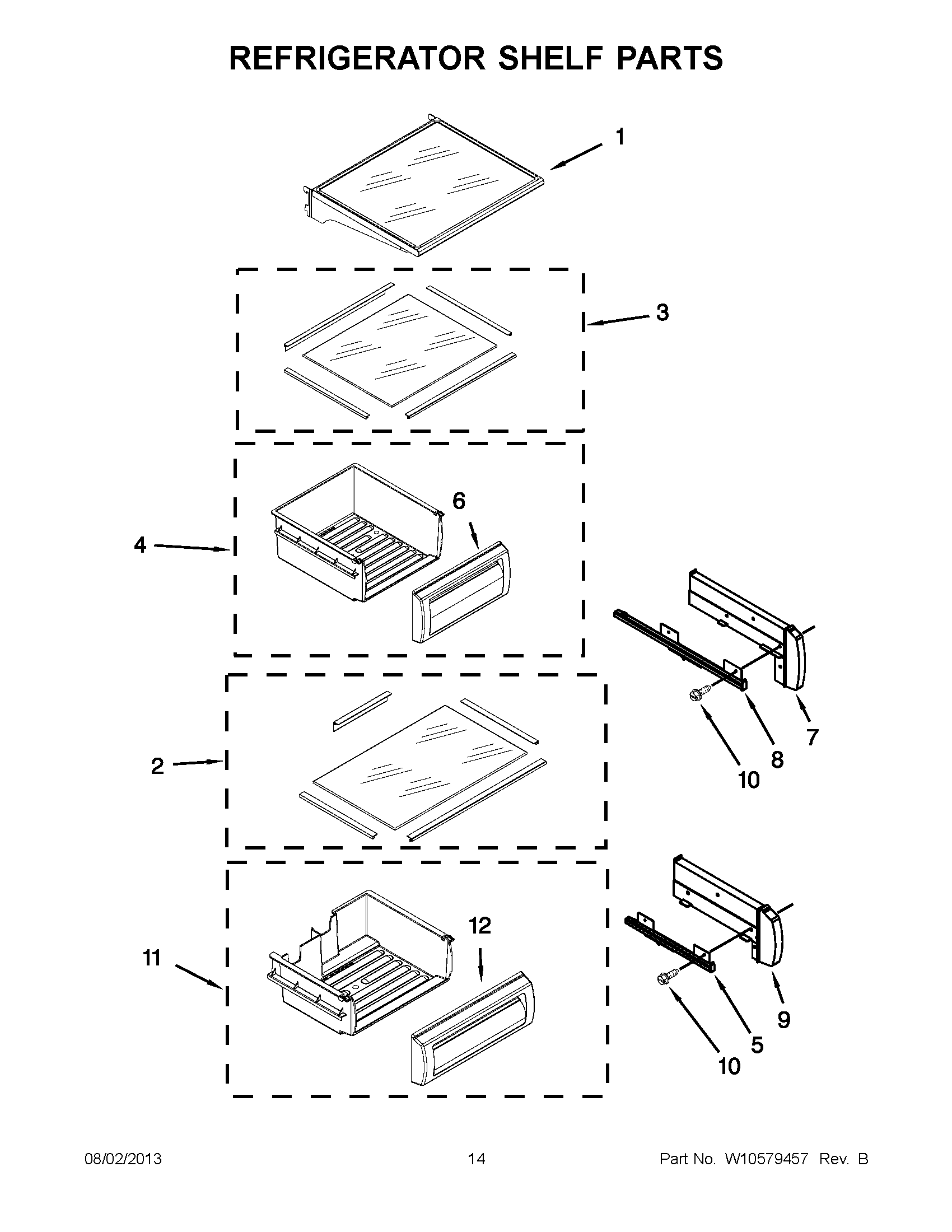 REFRIGERATOR SHELF PARTS

1

3

6

4

7

8

10

2

12

11

9

5

10

08/02/2013

14

Part No. W10579457 Rev. B