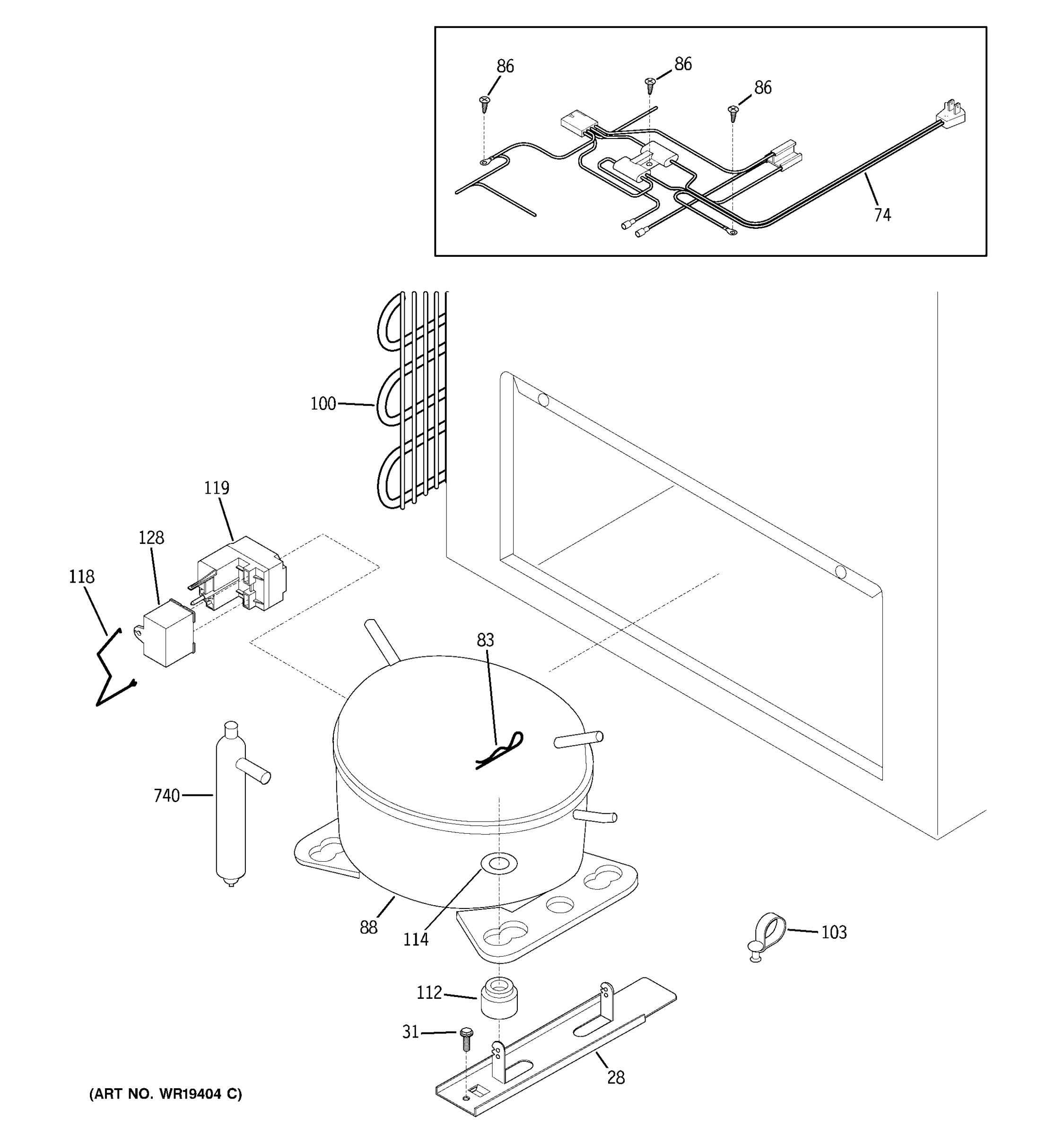 86
86
86
74
100
119
128
118
83
740
88
114
103
112
31
28
(ART NO. WR19404 C)