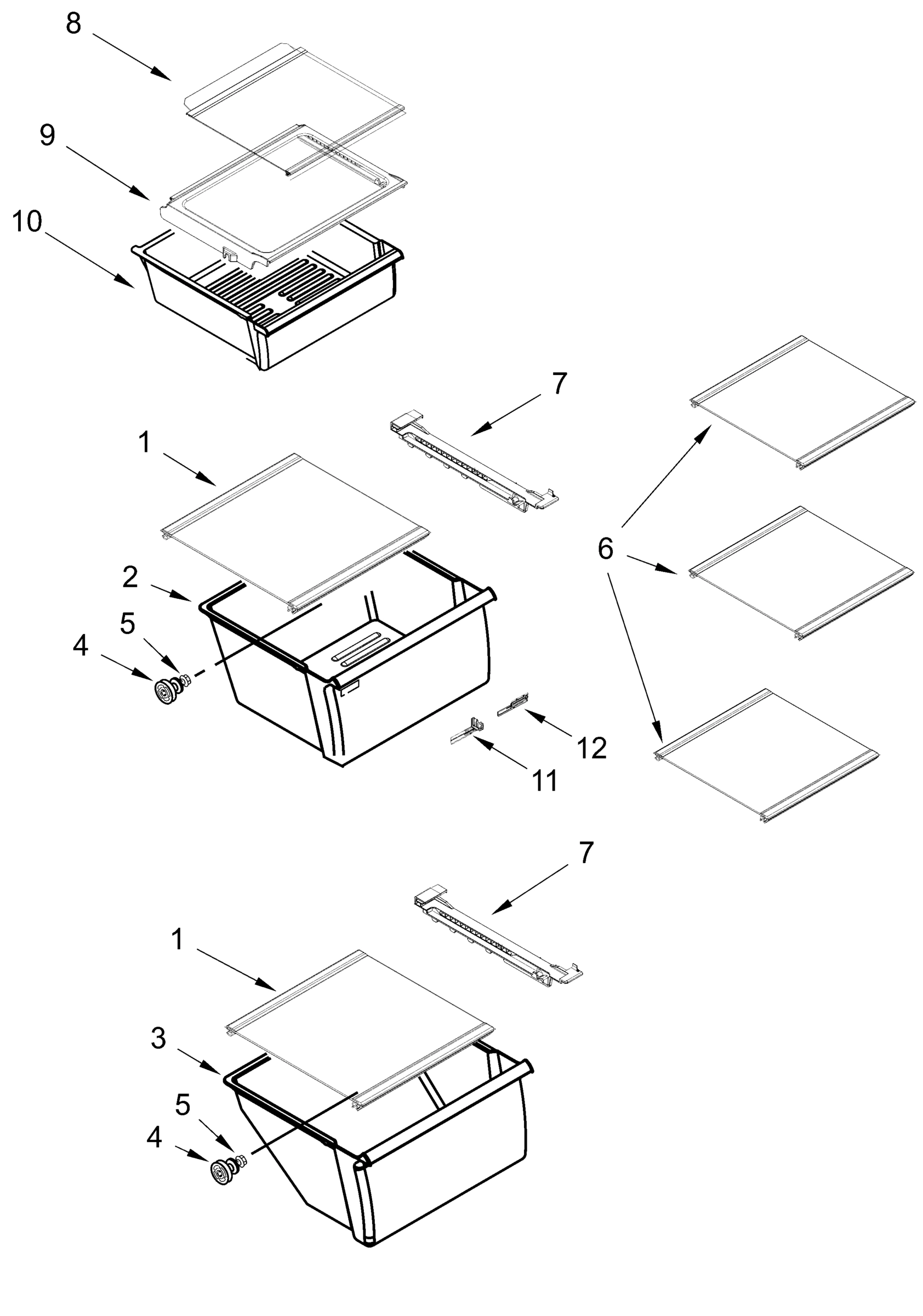 8
9
10
7
1
6
2
5
4
12
11
7
1
3
5
4